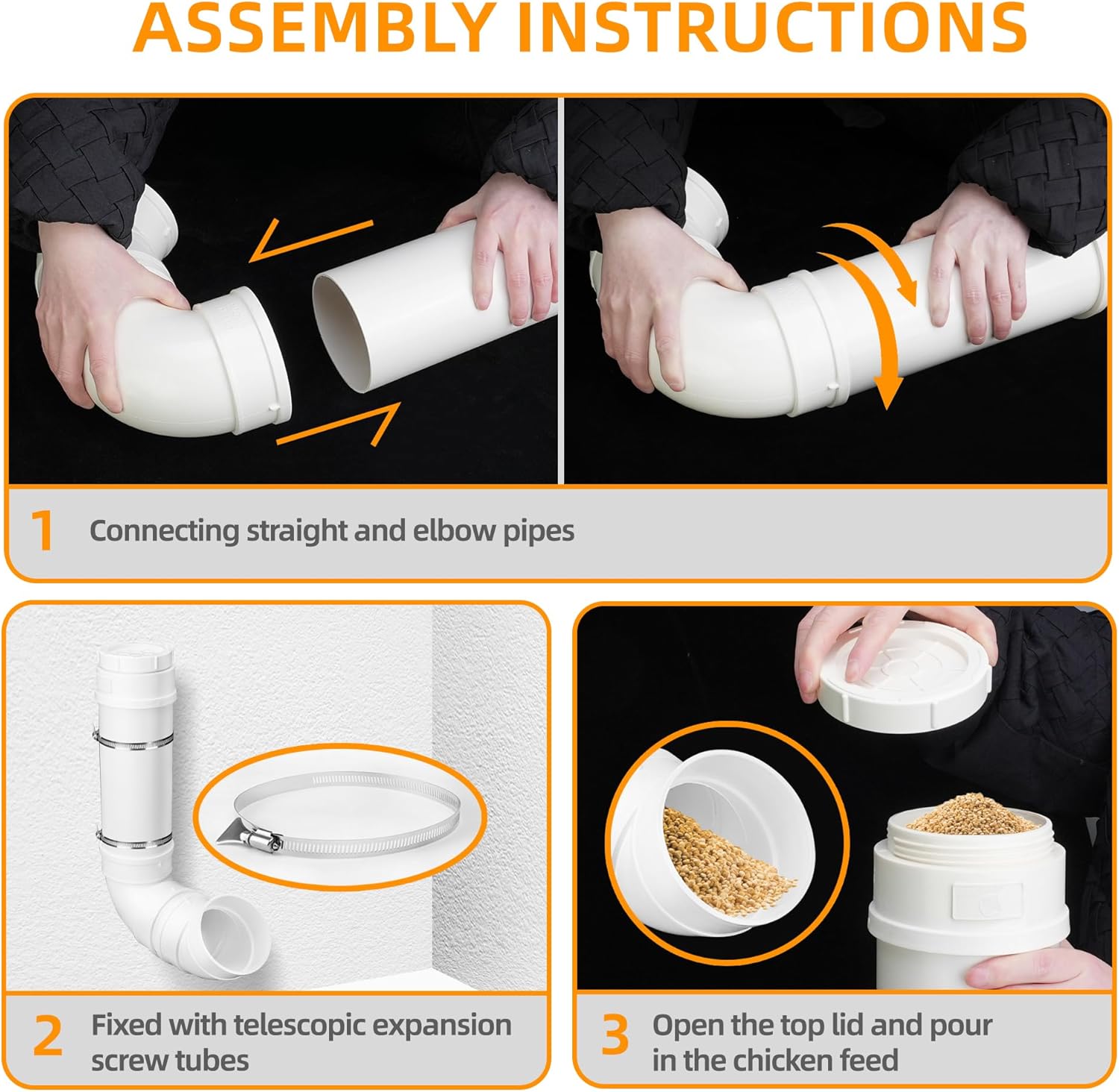 ASSEMBLY INSTRUCTIONS

1 Connecting straight and elbow pipes

2 Fixed with telescopic expansion screw tubes

3 Open the top lid and pour in the chicken feed