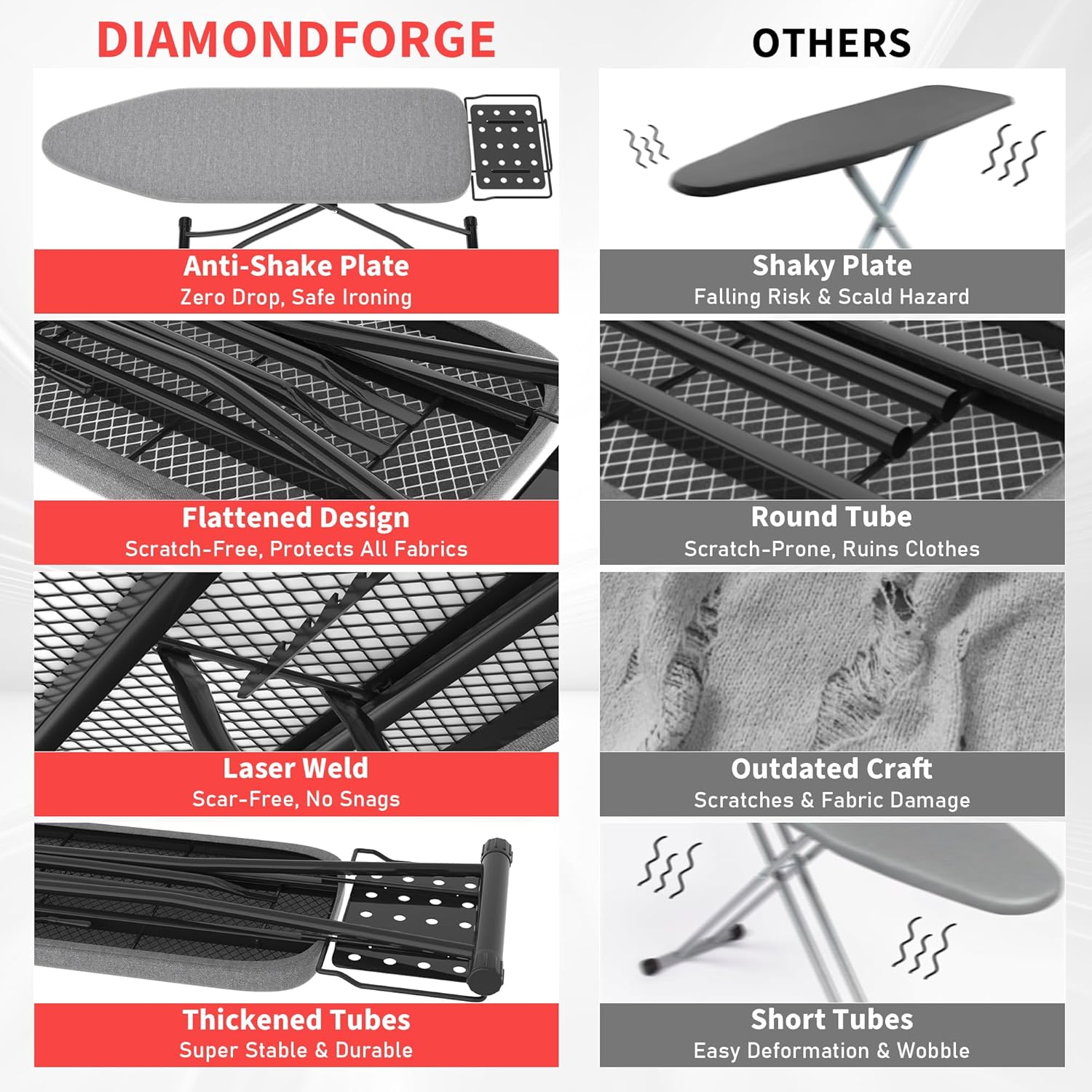 DIAMONDFORGE

Anti-Shake Plate
Zero Drop, Safe Ironing

Flattened Design
Scratch-Free, Protects All Fabrics

Laser Weld
Scar-Free, No Snags

Thickened Tubes
Super Stable & Durable

OTHERS

Shaky Plate
Falling Risk & Scald Hazard

Round Tube
Scratch-Prone, Ruins Clothes

Outdated Craft
Scratches & Fabric Damage

Short Tubes
Easy Deformation & Wobble