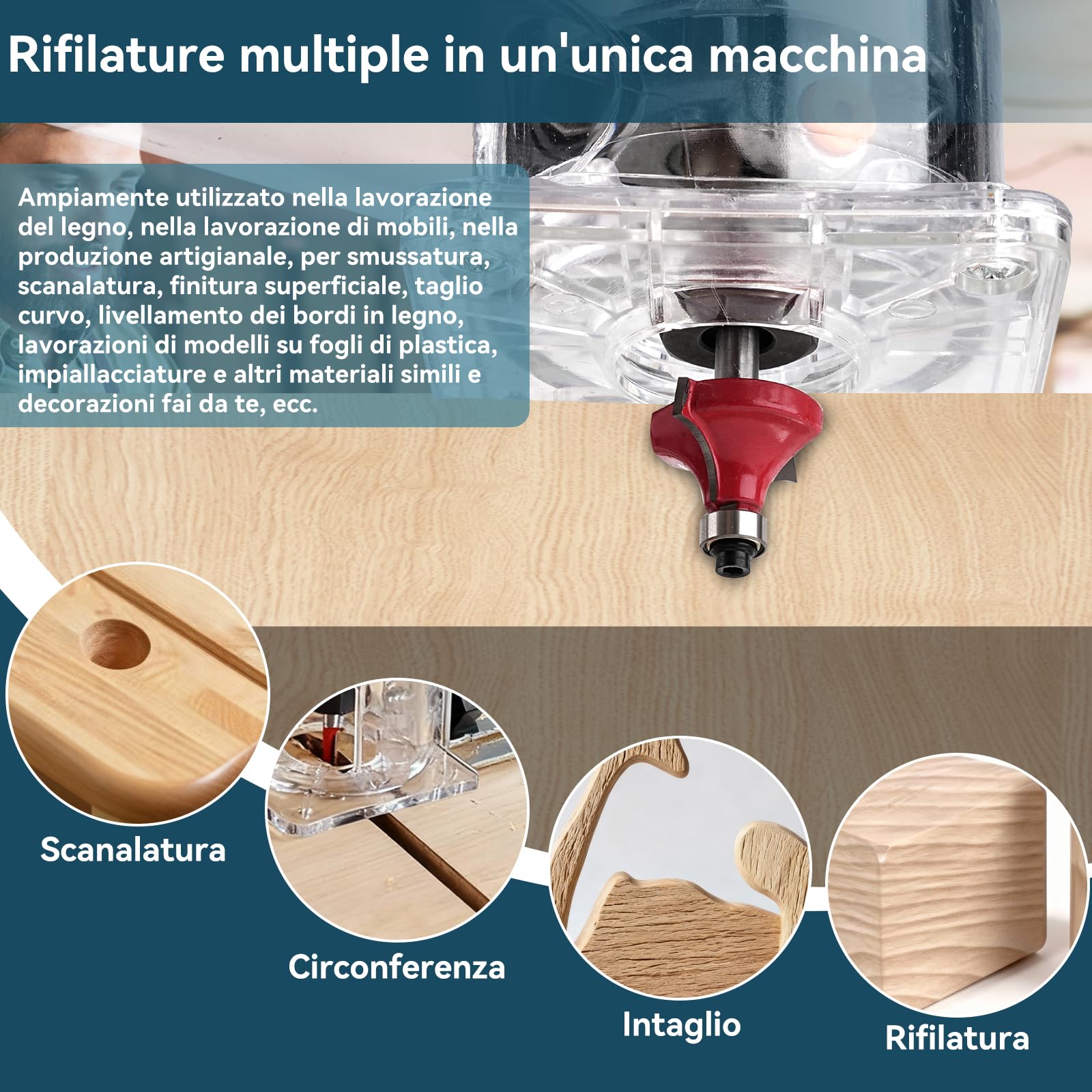 Rifilature multiple in un'unica macchina

Ampiamente utilizzato nella lavorazione del legno, nella lavorazione di mobili, nella produzione artigianale, per smussatura, scanalatura, finitura superficiale, taglio curvo, livellamento dei bordi in legno, lavorazioni di modelli su fogli di plastica, impiallacciature e altri materiali simili e decorazioni fai da te, ecc.

Scanalatura

Circonferenza

Intaglio

Rifilatura