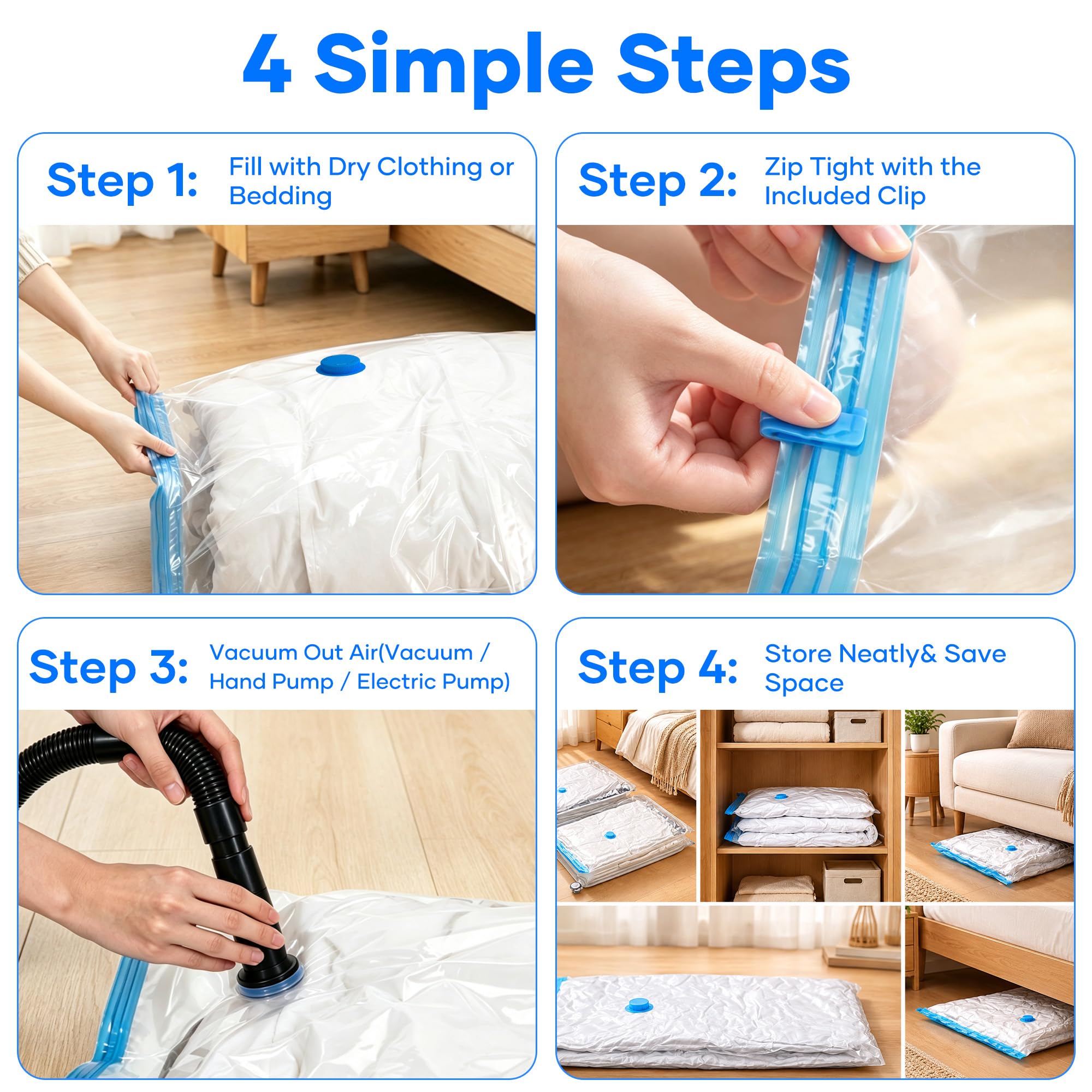 4 Simple Steps

Step 1: Fill with Dry Clothing or Bedding

Step 2: Zip Tight with the Included Clip

Step 3: Vacuum Out Air(Vacuum / Hand Pump / Electric Pump)

Step 4: Store Neatly& Save Space