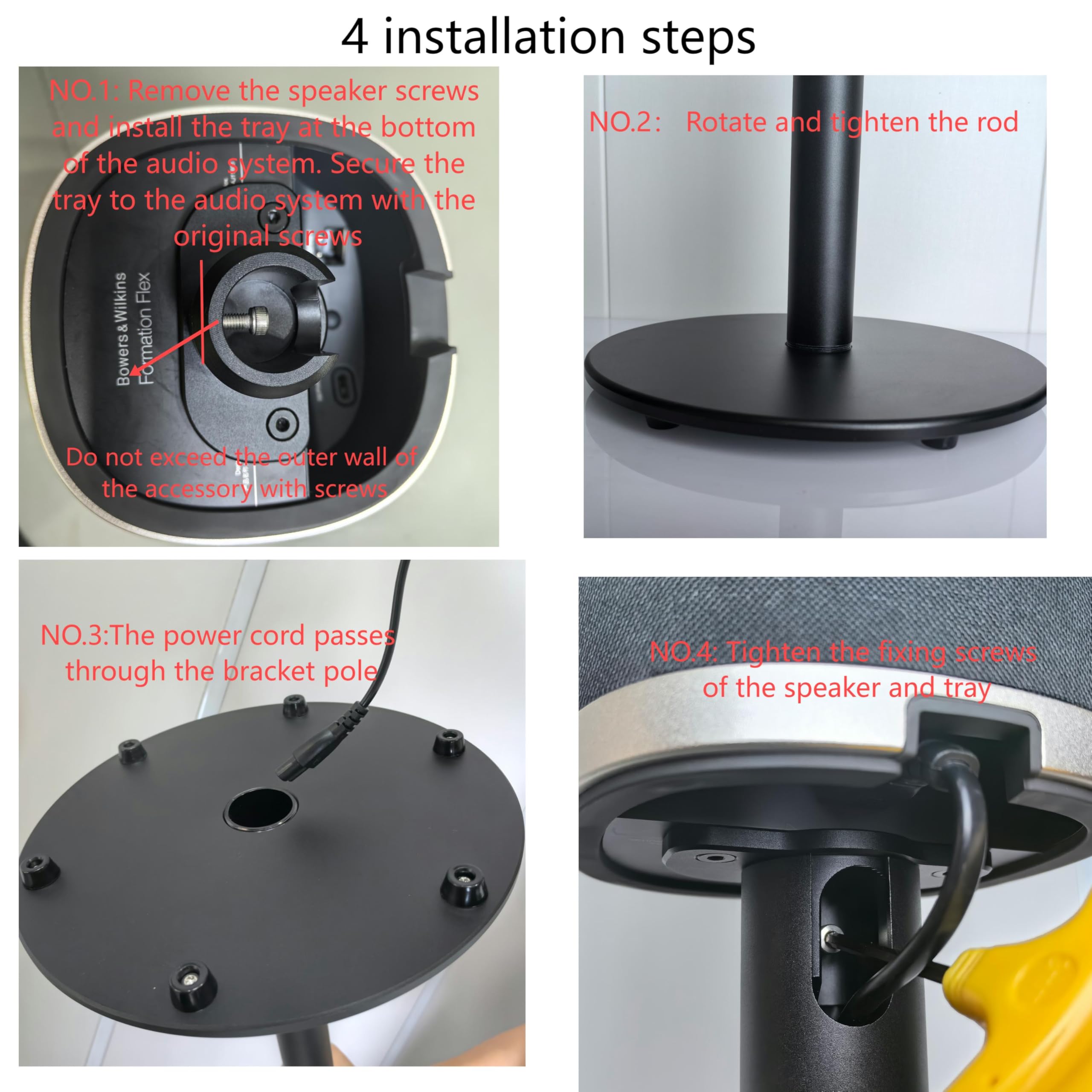 4 installation steps

NO.1: Remove the speaker screws and install the tray at the bottom of the audio system. Secure the tray to the audio system with the original screws

Bowers & Wilkins
Formation Flex

Do not exceed the outer wall of the accessory with screws

NO.2:  Rotate and tighten the rod

NO.3:The power cord passes through the bracket pole

NO.4: Tighten the fixing screws of the speaker and tray