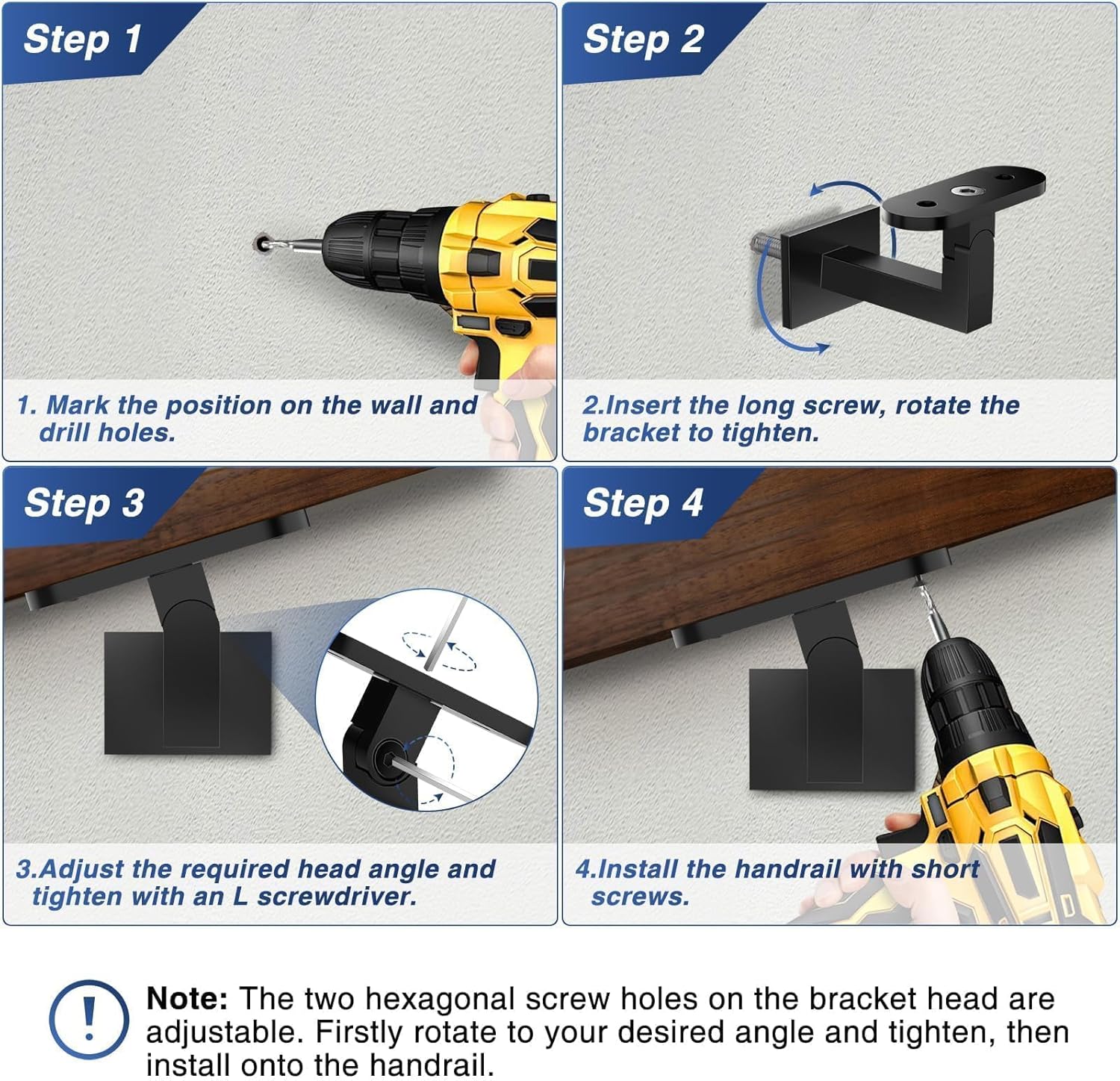 Step 1

1. Mark the position on the wall and drill holes.

Step 2

2.Insert the long screw, rotate the bracket to tighten.

Step 3

3.Adjust the required head angle and tighten with an L screwdriver.

Step 4

4.Install the handrail with short screws.

!

Note: The two hexagonal screw holes on the bracket head are adjustable. Firstly rotate to your desired angle and tighten, then install onto the handrail.