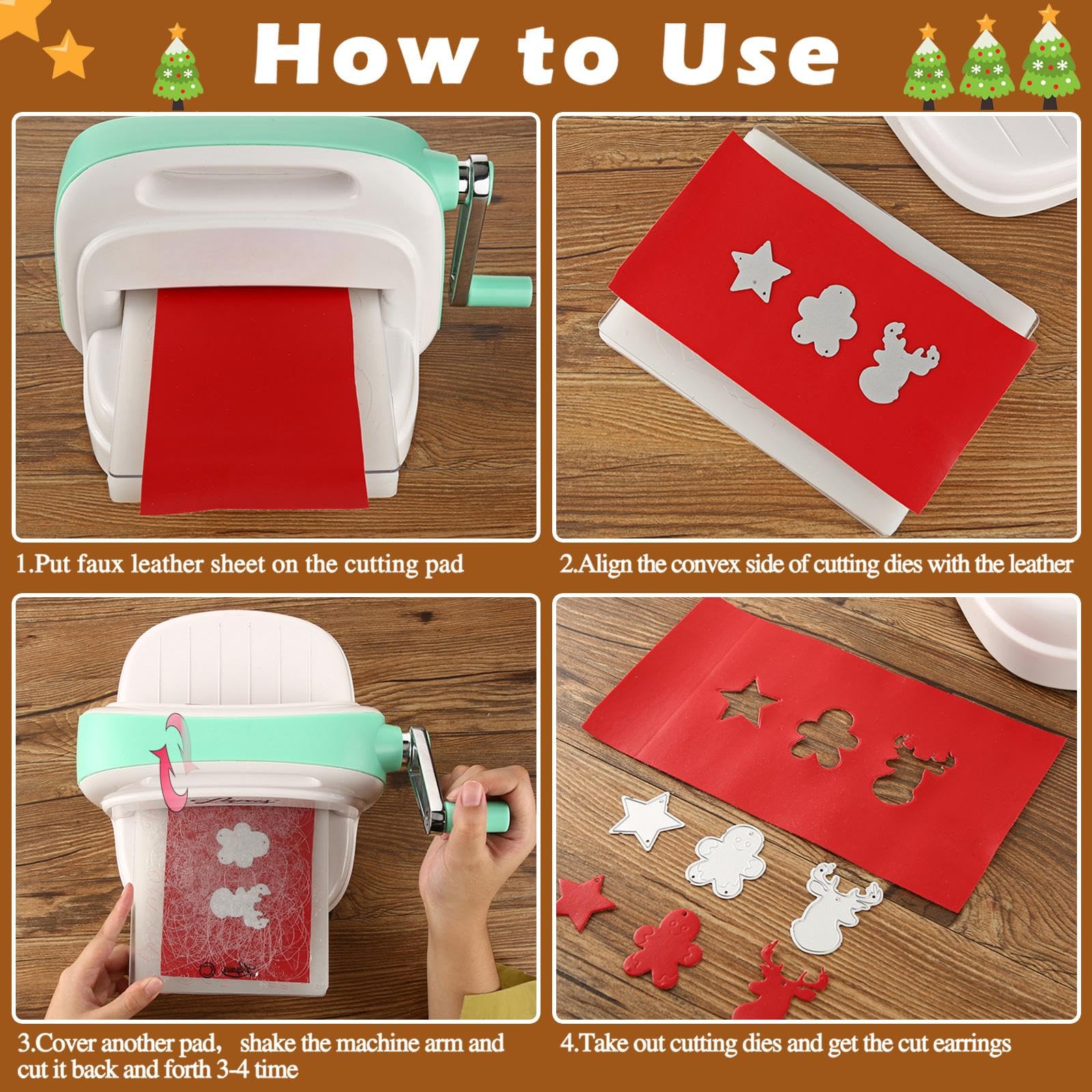 How to Use

1.Put faux leather sheet on the cutting pad

2.Align the convex side of cutting dies with the leather

3.Cover another pad， shake the machine arm and cut it back and forth 3-4 time

4.Take out cutting dies and get the cut earrings