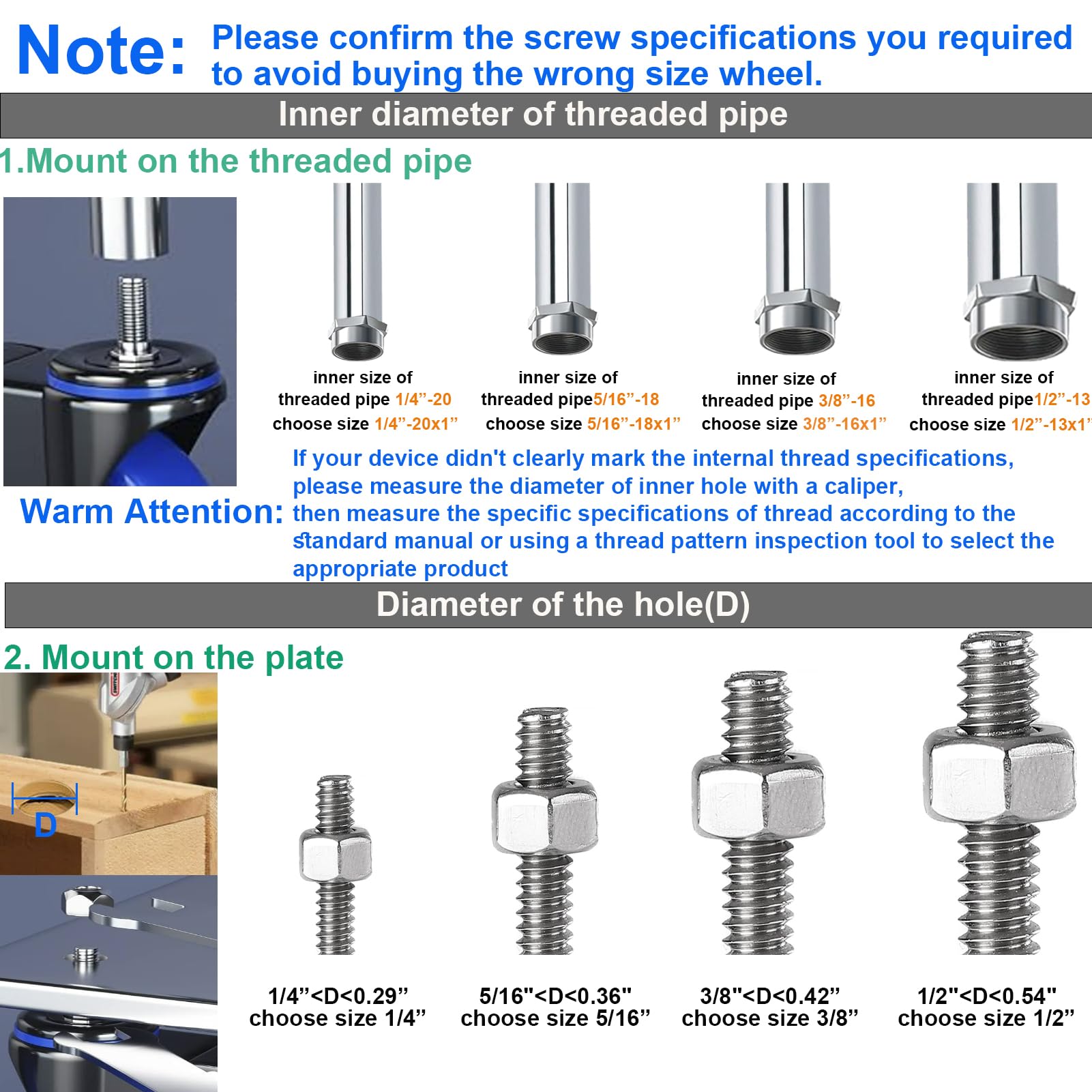 Note: Please confirm the screw specifications you required to avoid buying the wrong size wheel.

Inner diameter of threaded pipe

1.Mount on the threaded pipe

inner size of threaded pipe 1/4”-20 choose size 1/4”-20x1”

inner size of threaded pipe5/16”-18 choose size 5/16”-18x1”

inner size of threaded pipe 3/8”-16 choose size 3/8”-16x1”

inner size of threaded pipe1/2”-13 choose size 1/2”-13x1”

Warm Attention: If your device didn't clearly mark the internal thread specifications, please measure the diameter of inner hole with a caliper, then measure the specific specifications of thread according to the standard manual or using a thread pattern inspection tool to select the appropriate product

Diameter of the hole(D)

2. Mount on the plate

D

1/4”<D<0.29” choose size 1/4”

5/16"<D<0.36" choose size 5/16”

3/8"<D<0.42” choose size 3/8”

1/2"<D<0.54" choose size 1/2”