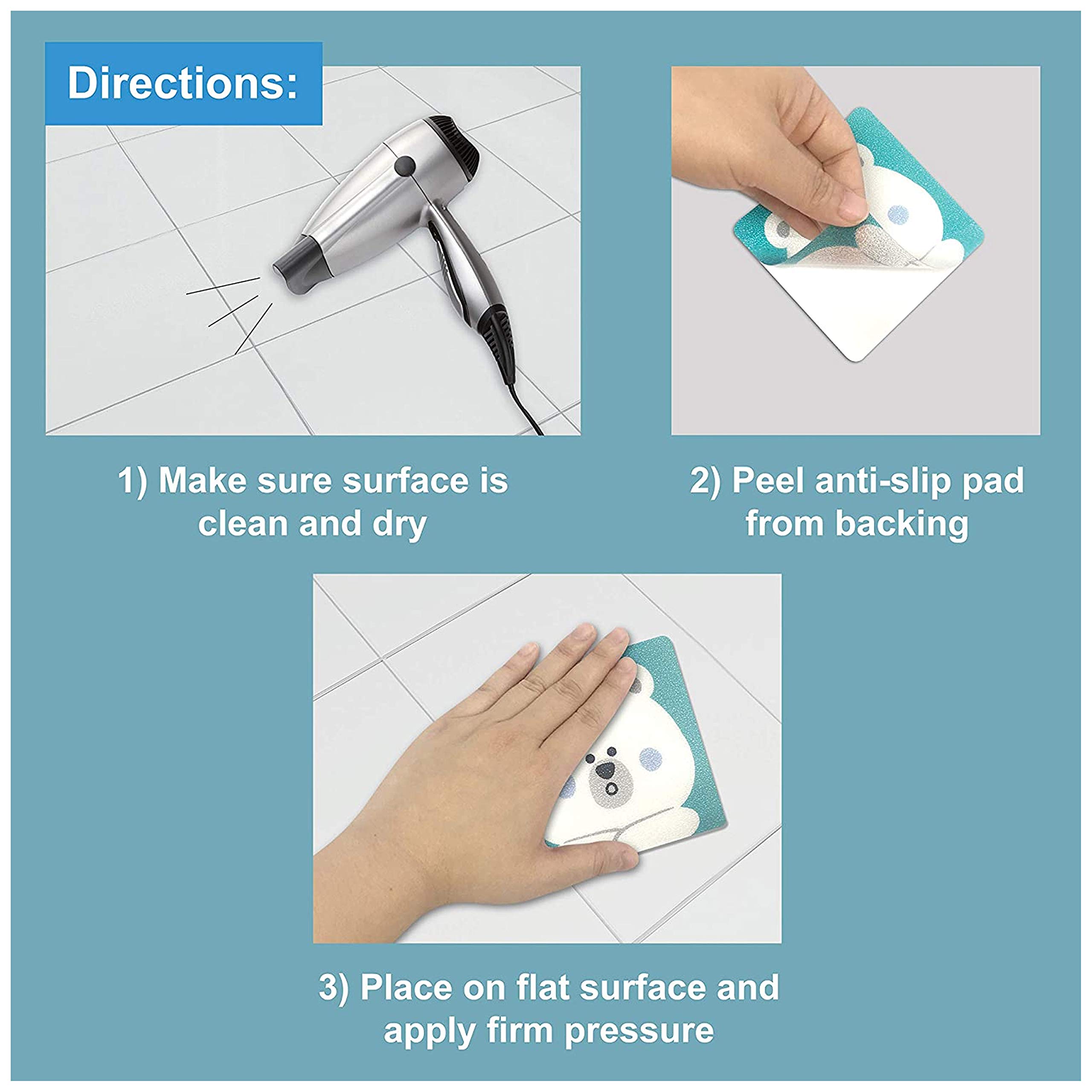 Directions:

1) Make sure surface is clean and dry

2) Peel anti-slip pad from backing

3) Place on flat surface and apply firm pressure