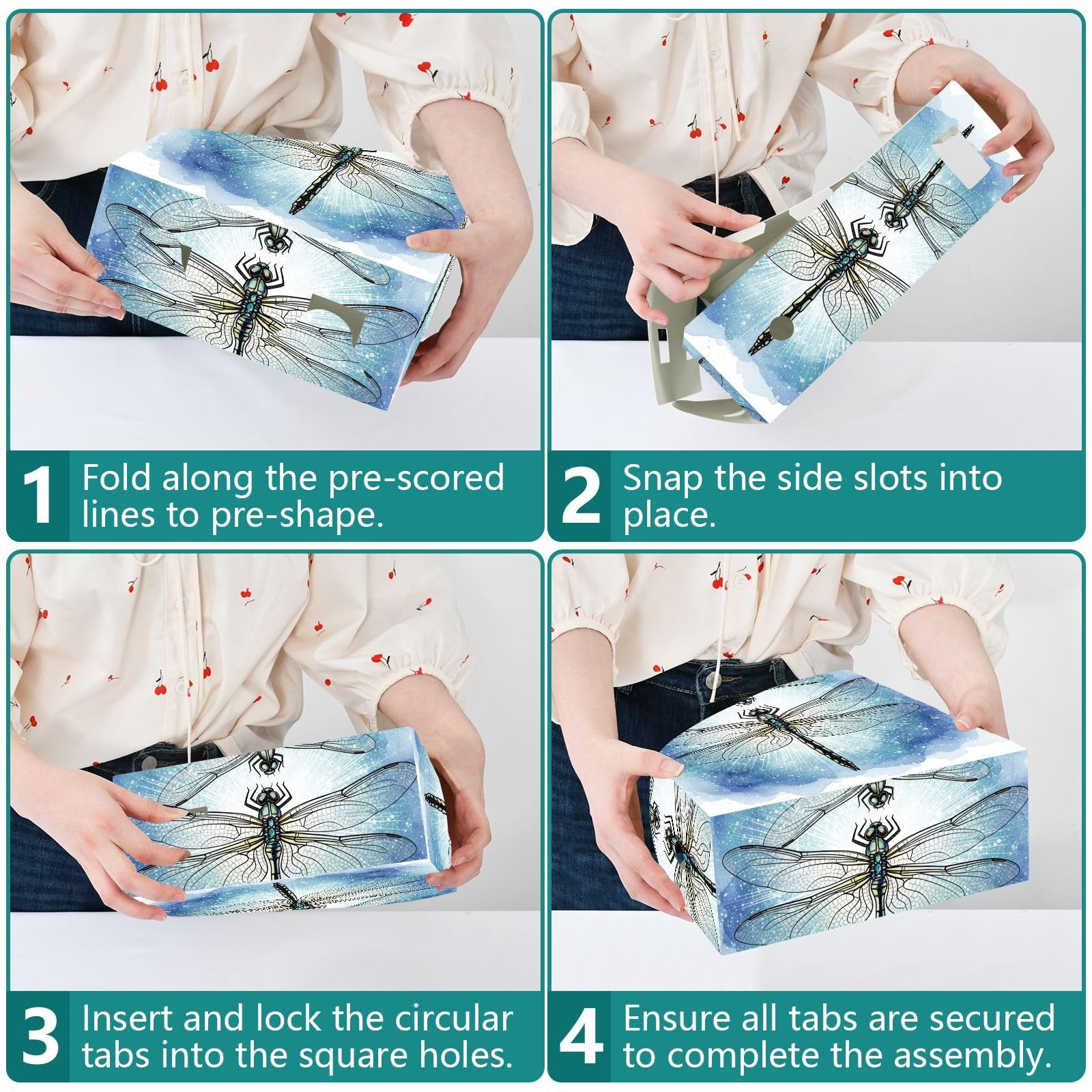 1 Fold along the pre-scored lines to pre-shape.

2 Snap the side slots into place.

3 Insert and lock the circular tabs into the square holes.

4 Ensure all tabs are secured to complete the assembly.