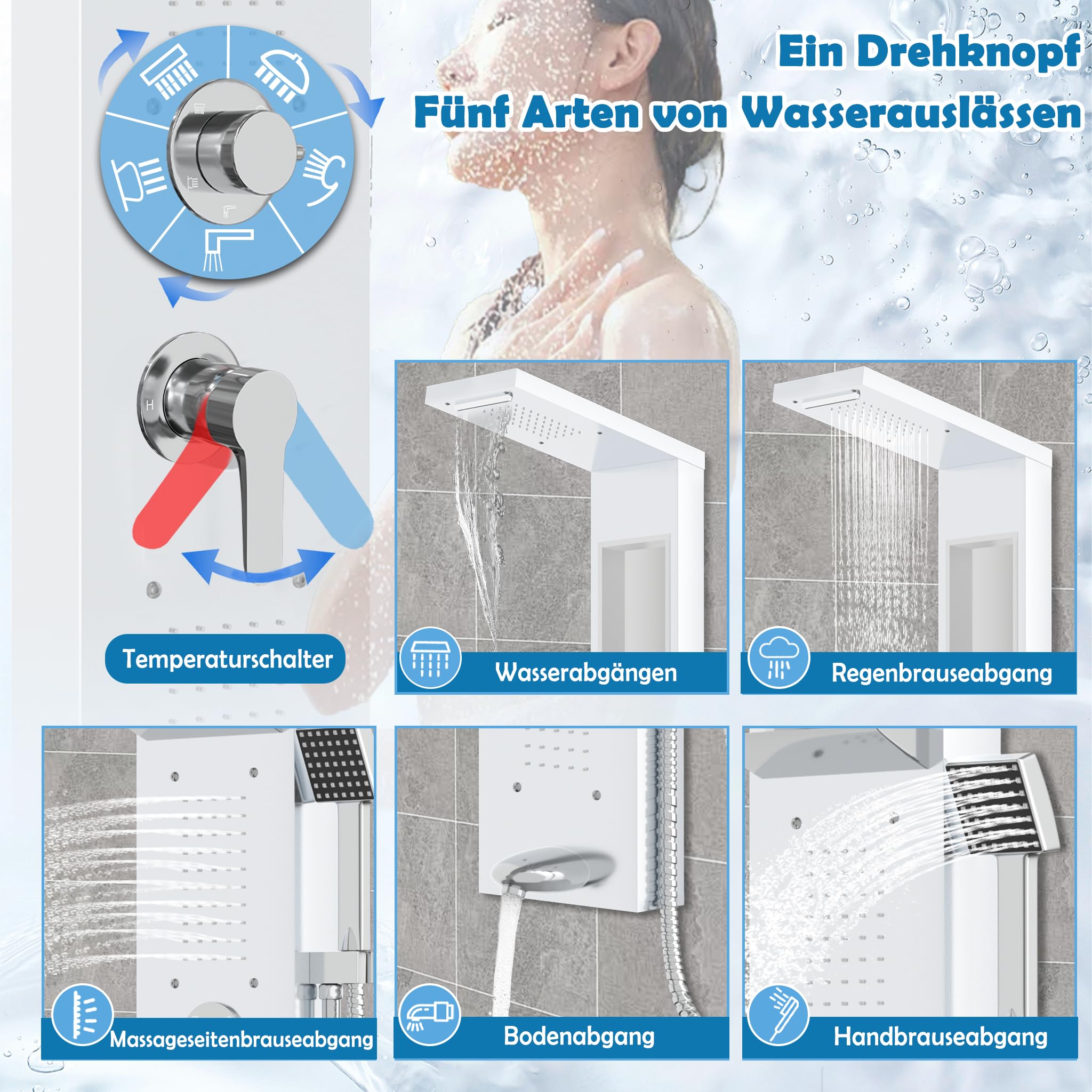 Ein Drehknopf
Fünf Arten von Wasserauslässen

H

Temperaturschalter

Wasserabgängen

Regenbrauseabgang

Massageseitenbrauseabgang

Bodenabgang

Handbrauseabgang