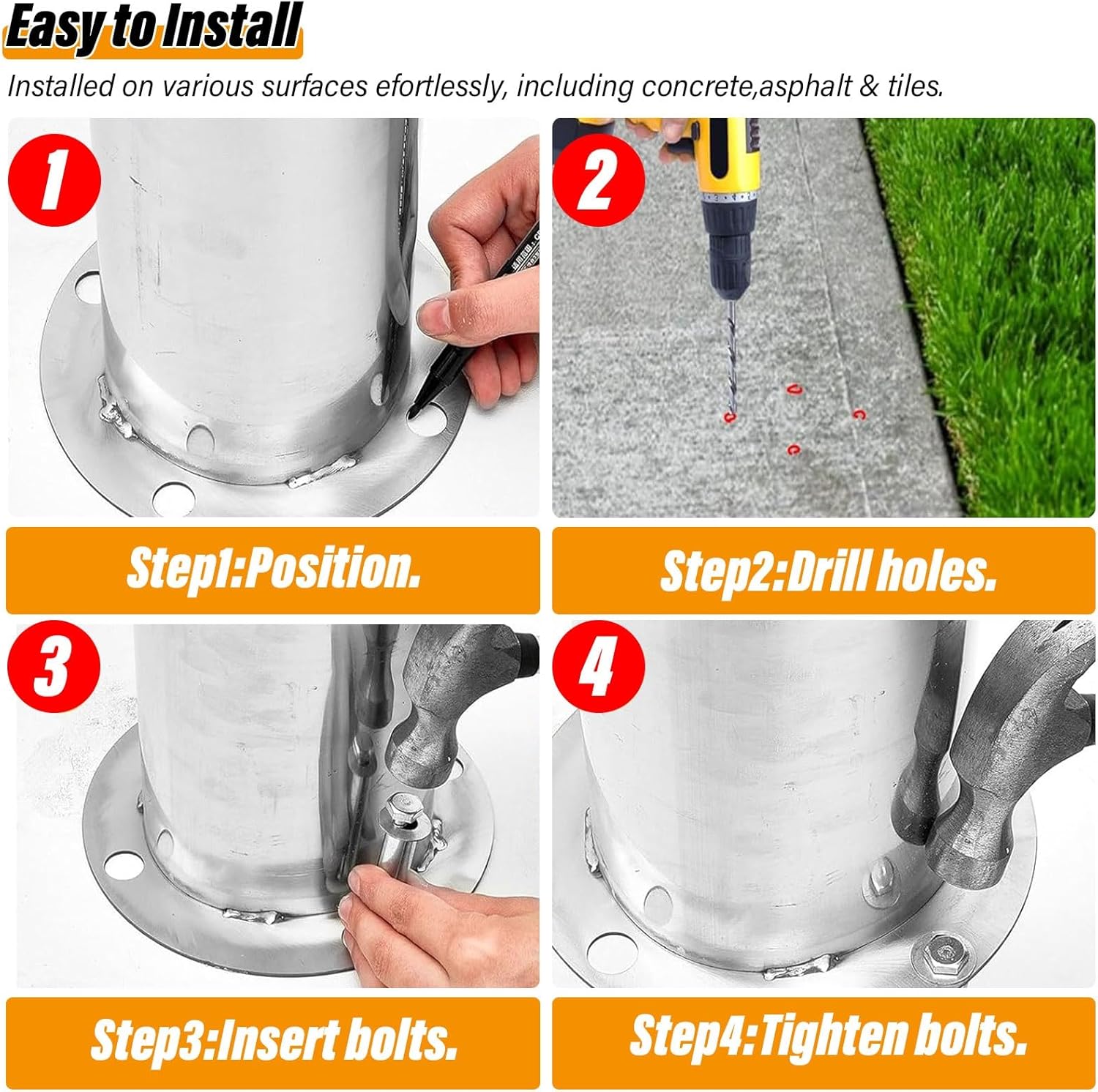 Easy to Install

Installed on various surfaces efortlessly, including concrete,asphalt & tiles.

1

2

Step1:Position.

Step2:Drill holes.

3

4

Step3:Insert bolts.

Step4:Tighten bolts.