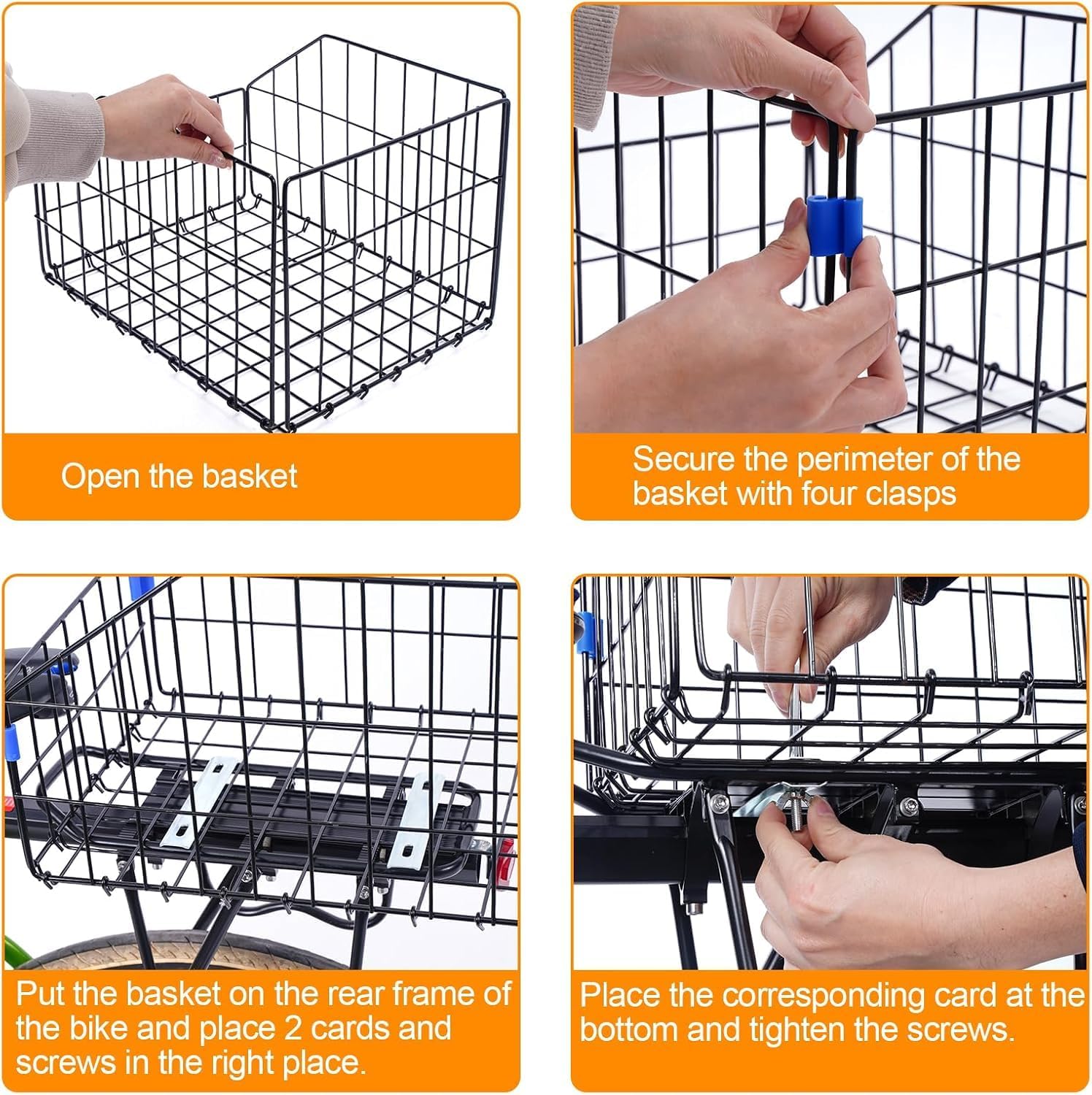 Open the basket

Secure the perimeter of the basket with four clasps

Put the basket on the rear frame of the bike and place 2 cards and screws in the right place.

Place the corresponding card at the bottom and tighten the screws.