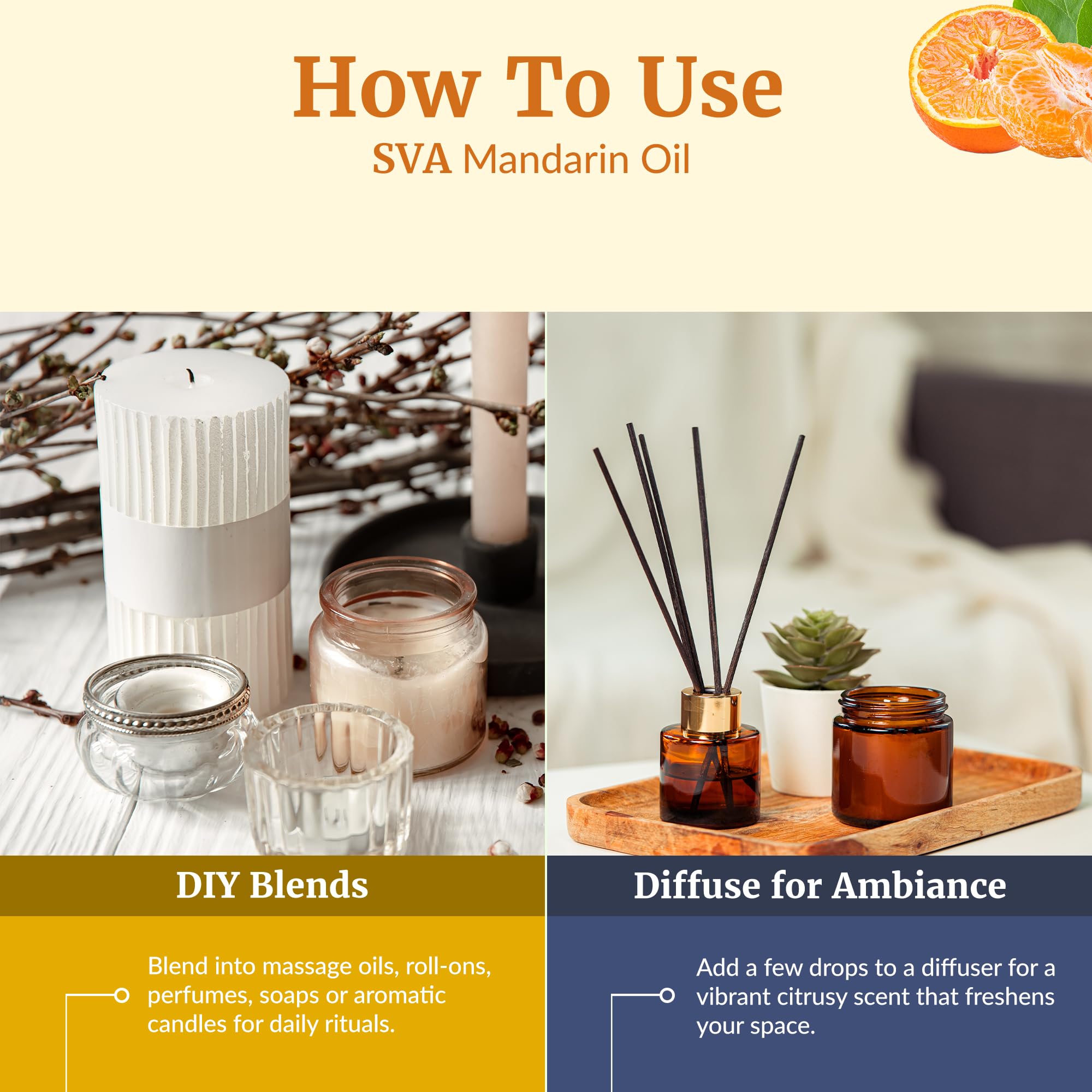 How To Use
SVA Mandarin Oil

DIY Blends

Blend into massage oils, roll-ons, perfumes, soaps or aromatic candles for daily rituals.

Diffuse for Ambiance

Add a few drops to a diffuser for a vibrant citrusy scent that freshens your space.