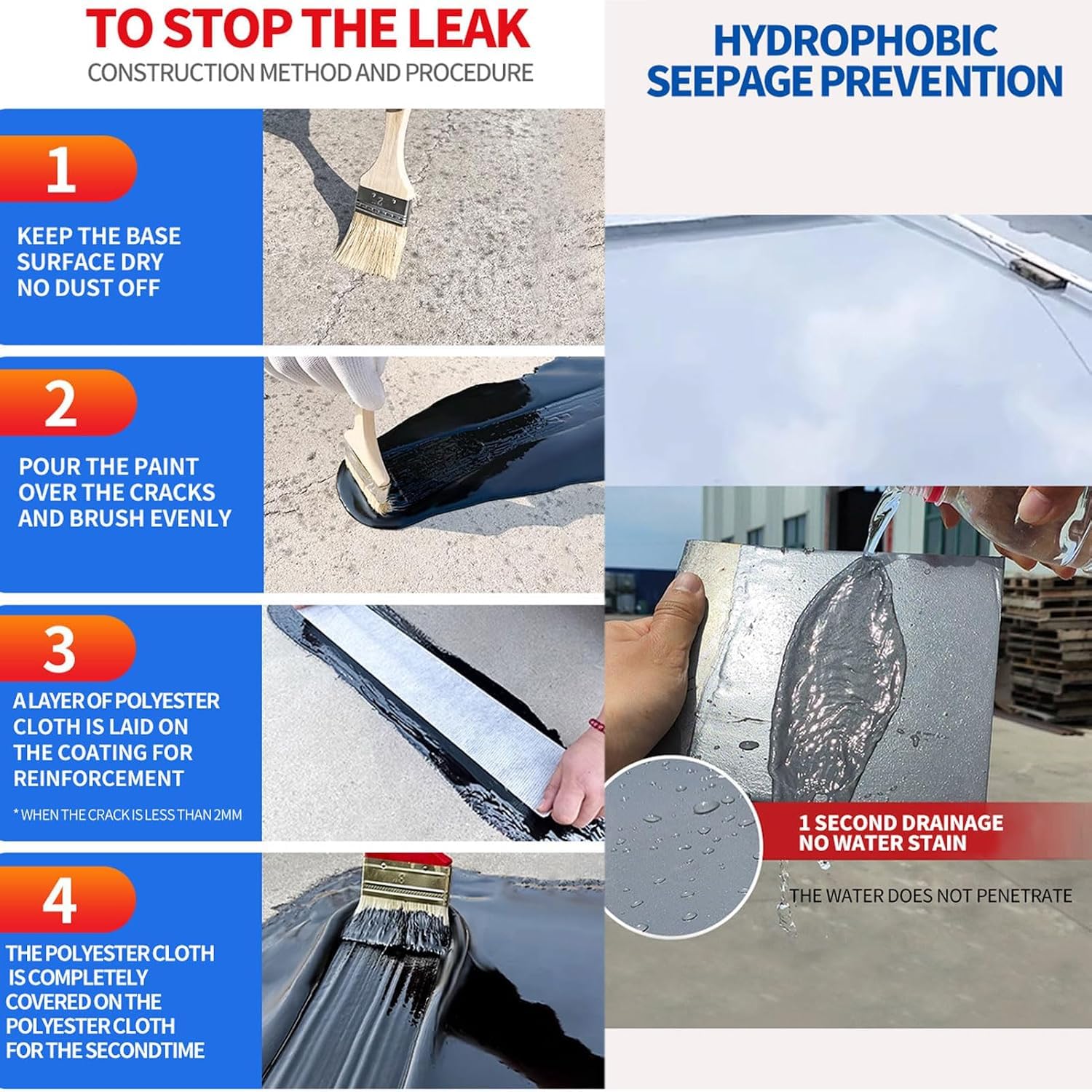 TO STOP THE LEAK
CONSTRUCTION METHOD AND PROCEDURE

1
KEEP THE BASE SURFACE DRY NO DUST OFF

2
POUR THE PAINT OVER THE CRACKS AND BRUSH EVENLY

3
A LAYER OF POLYESTER CLOTH IS LAID ON THE COATING FOR REINFORCEMENT

* WHEN THE CRACK IS LESS THAN 2MM

4
THE POLYESTER CLOTH IS COMPLETELY COVERED ON THE POLYESTER CLOTH FOR THE SECONDTIME

HYDROPHOBIC SEEPAGE PREVENTION

1 SECOND DRAINAGE
NO WATER STAIN

THE WATER DOES NOT PENETRATE