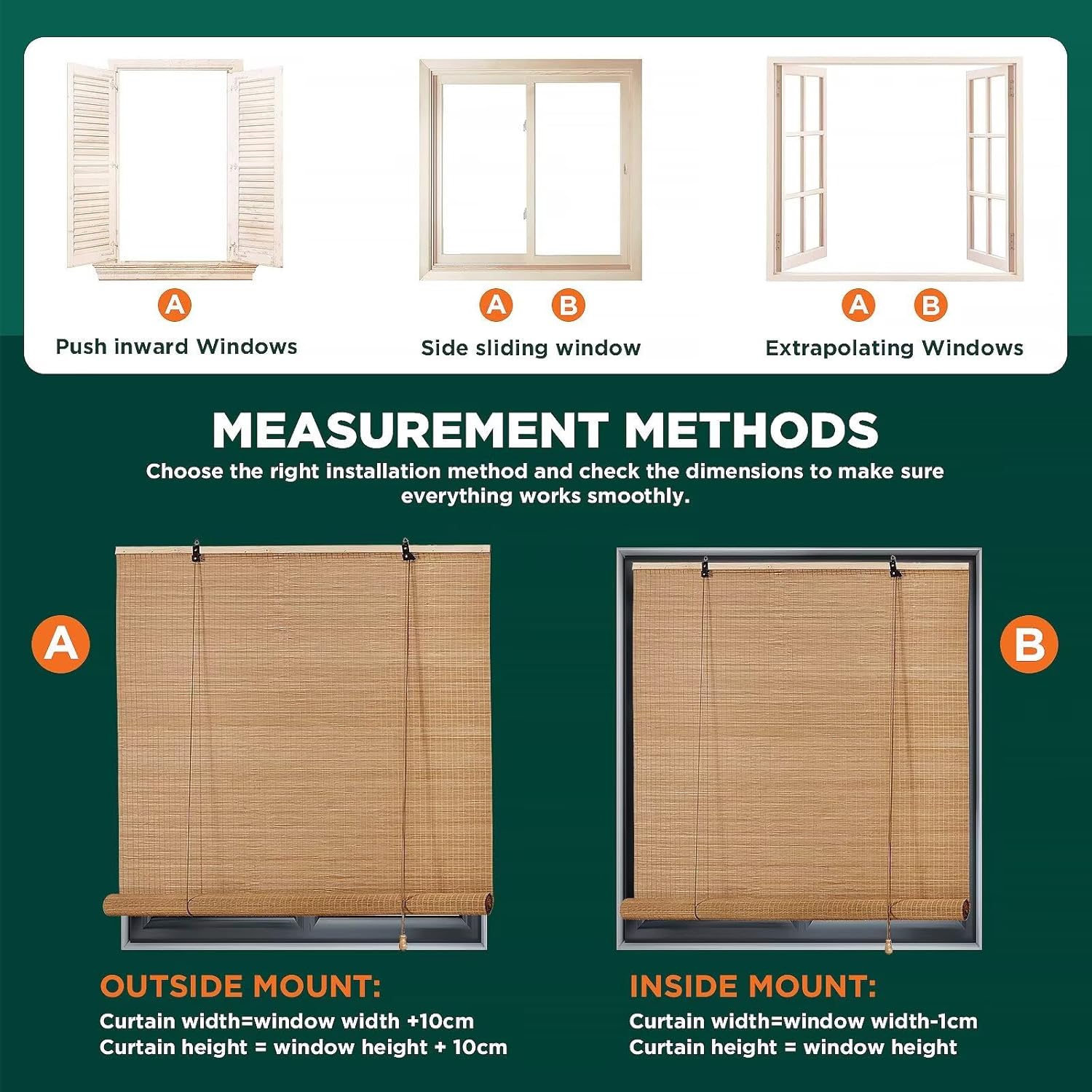 A
Push inward Windows

A B
Side sliding window

A B
Extrapolating Windows

MEASUREMENT METHODS
Choose the right installation method and check the dimensions to make sure everything works smoothly.

A

B

OUTSIDE MOUNT:
Curtain width=window width +10cm
Curtain height = window height + 10cm

INSIDE MOUNT:
Curtain width=window width-1cm
Curtain height = window height