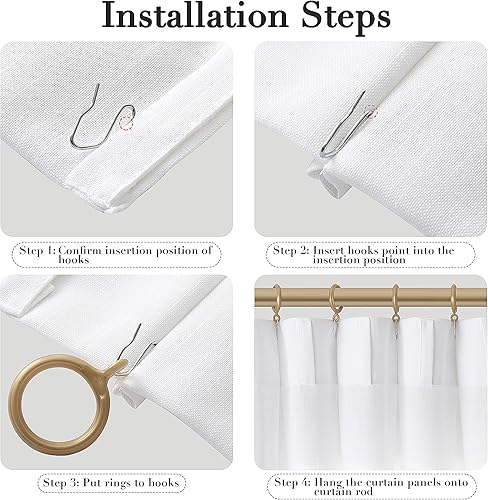 Installation Steps

Step 1: Confirm insertion position of hooks

Step 2: Insert hooks point into the insertion position

Step 3: Put rings to hooks

Step 4: Hang the curtain panels onto curtain rod