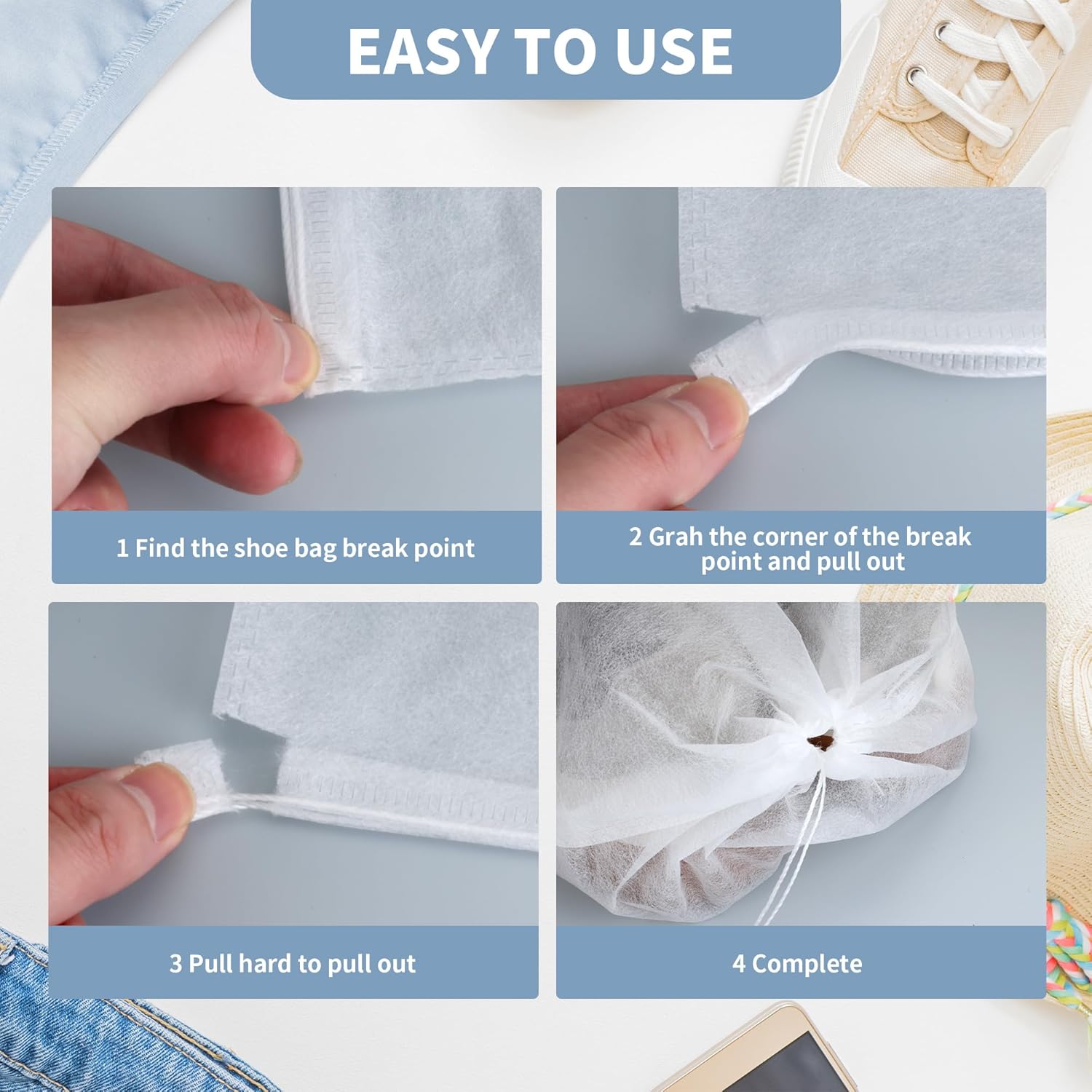 EASY TO USE

1 Find the shoe bag break point

2 Grah the corner of the break point and pull out

3 Pull hard to pull out

4 Complete