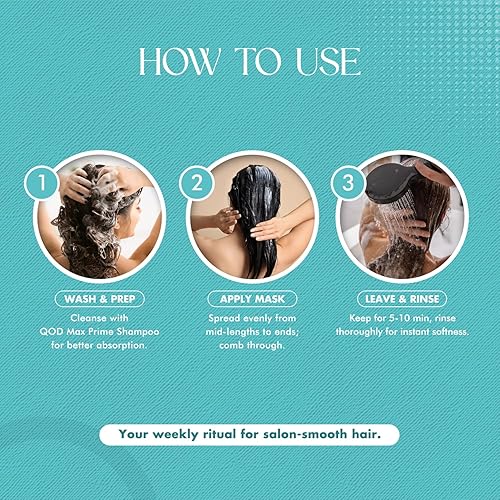 HOW TO USE

1

WASH & PREP

Cleanse with QOD Max Prime Shampoo for better absorption.

2

APPLY MASK

Spread evenly from mid-lengths to ends; comb through.

3

LEAVE & RINSE

Keep for 5-10 min, rinse thoroughly for instant softness.

Your weekly ritual for salon-smooth hair.