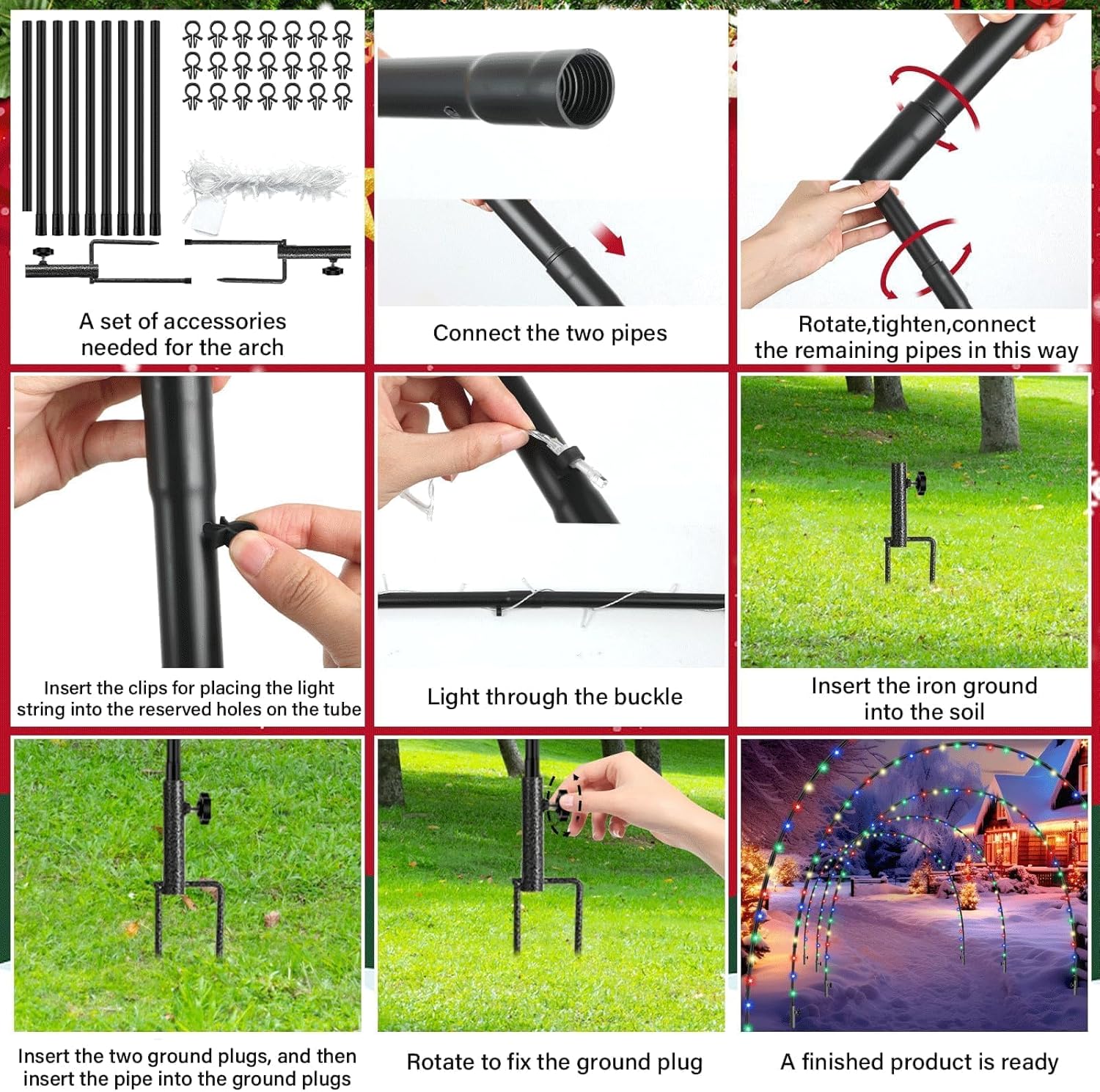 A set of accessories needed for the arch

Connect the two pipes

Rotate,tighten,connect the remaining pipes in this way

Insert the clips for placing the light string into the reserved holes on the tube

Light through the buckle

Insert the iron ground into the soil

Insert the two ground plugs, and then insert the pipe into the ground plugs

Rotate to fix the ground plug

A finished product is ready