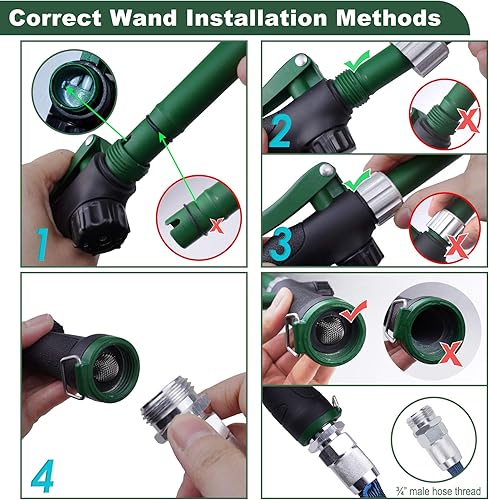 Correct Wand Installation Methods

1

2

3

4

¾" male hose thread