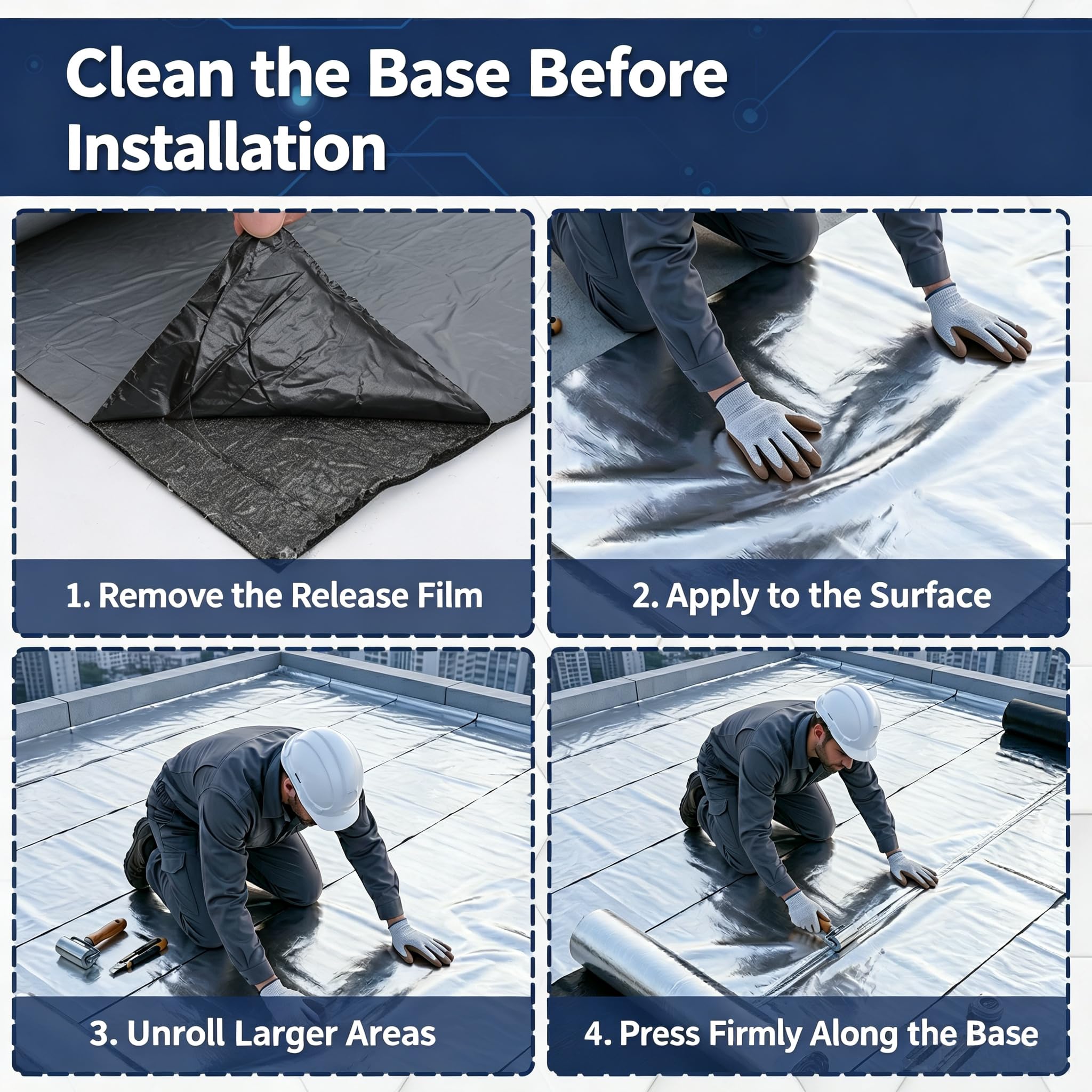 Clean the Base Before Installation

1. Remove the Release Film

2. Apply to the Surface

3. Unroll Larger Areas

4. Press Firmly Along the Base