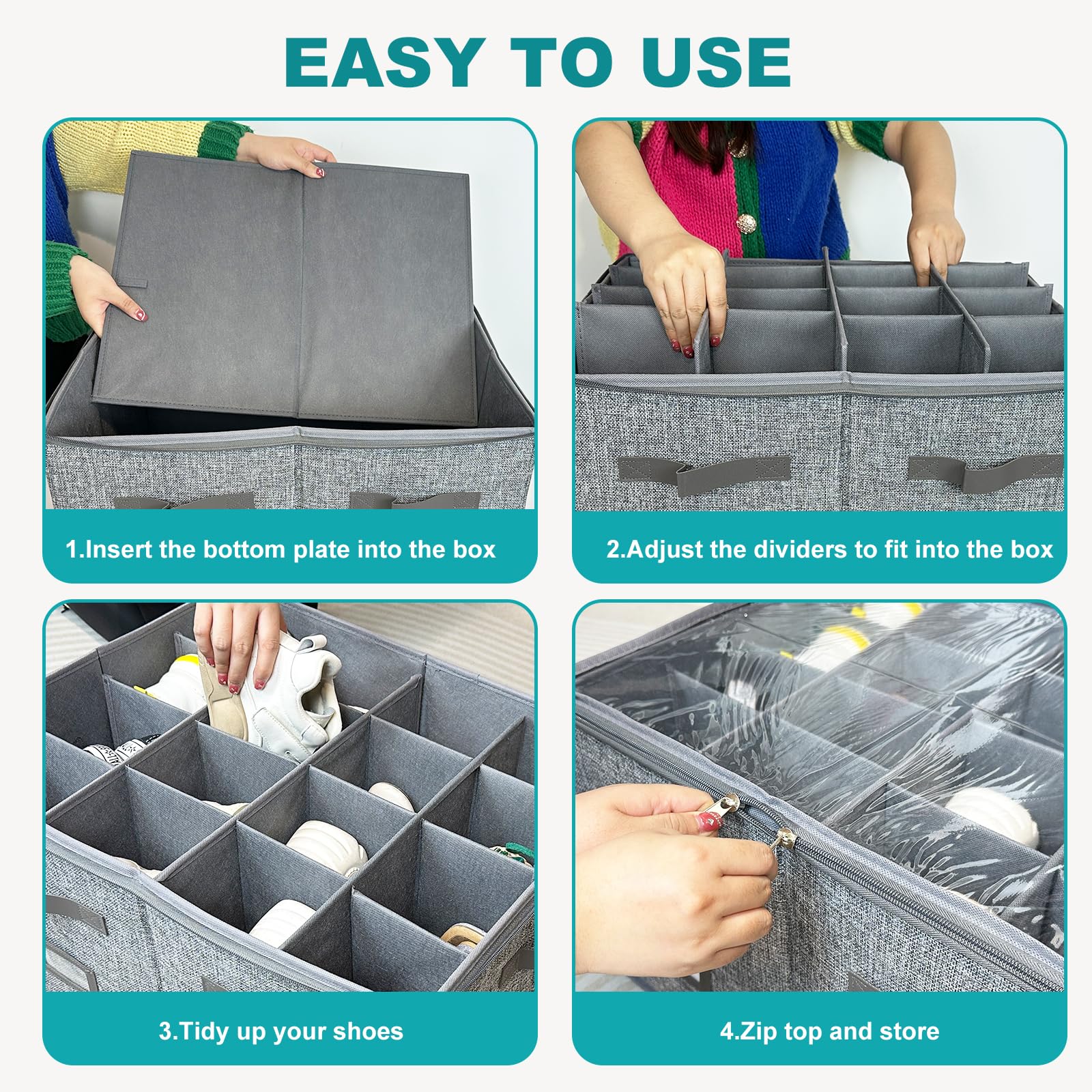 EASY TO USE

1.Insert the bottom plate into the box

2.Adjust the dividers to fit into the box

3.Tidy up your shoes

4.Zip top and store