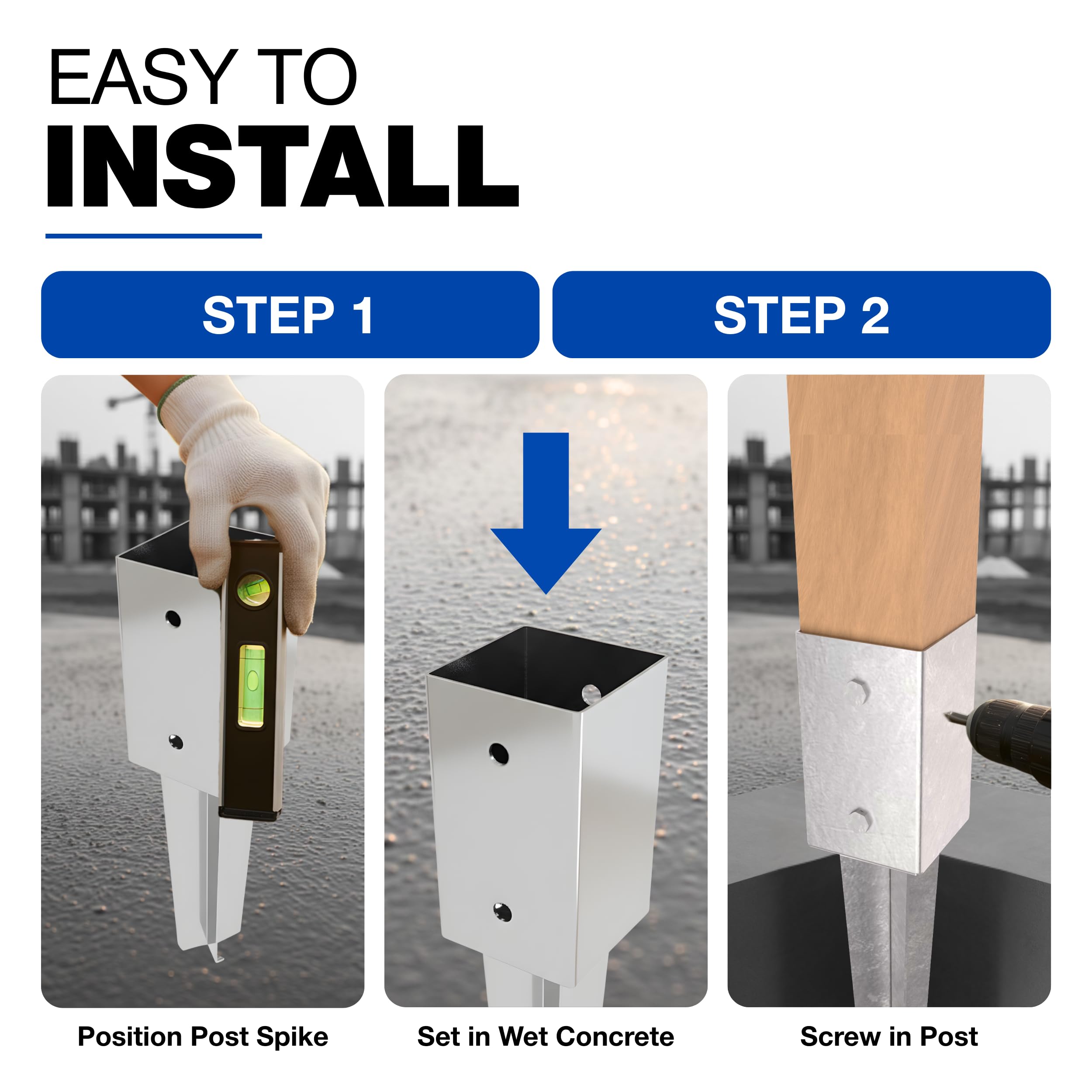 EASY TO
INSTALL

STEP 1

STEP 2

Position Post Spike

Set in Wet Concrete

Screw in Post