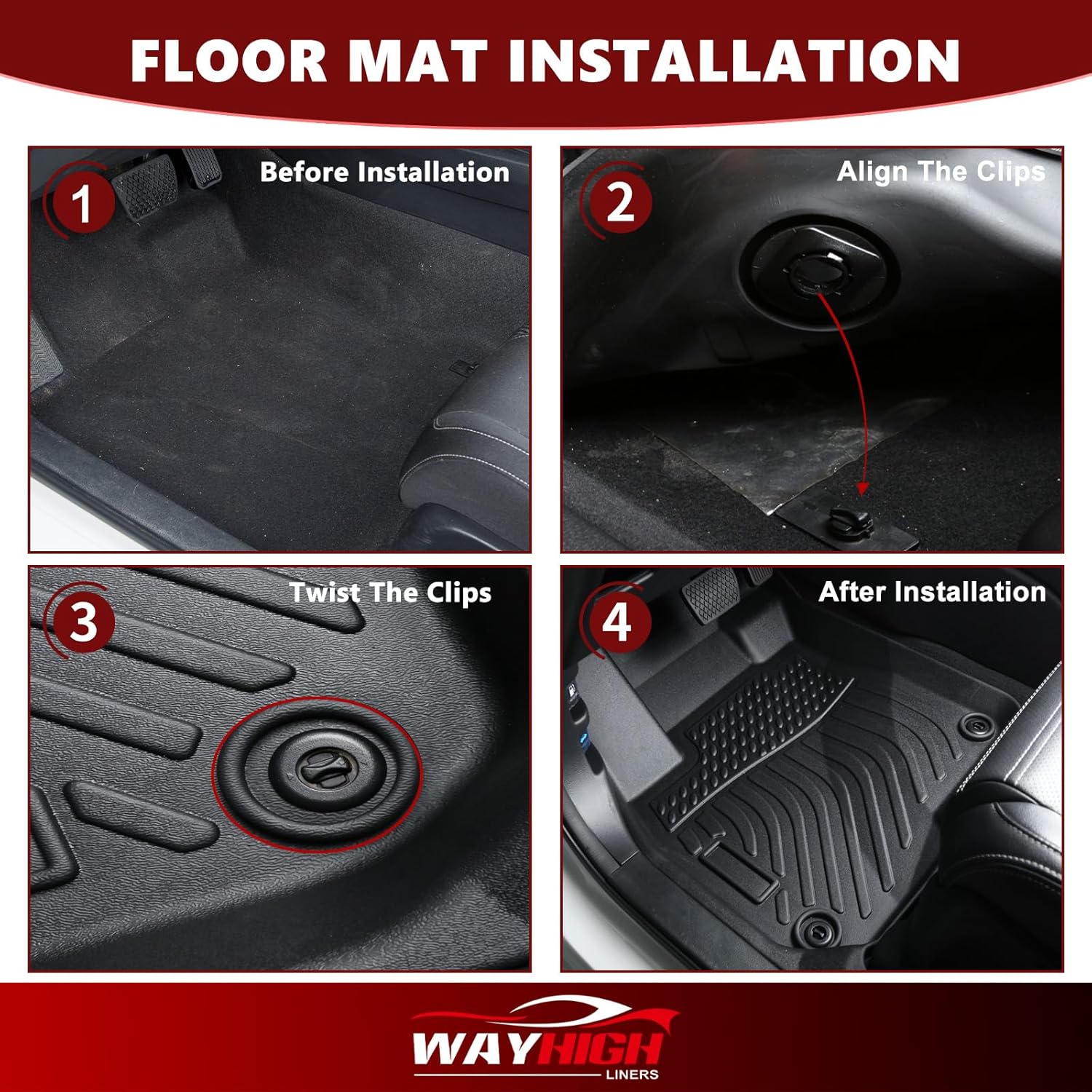 FLOOR MAT INSTALLATION

1 Before Installation

2 Align The Clips

3 Twist The Clips

4 After Installation

WAYHIGH
LINERS