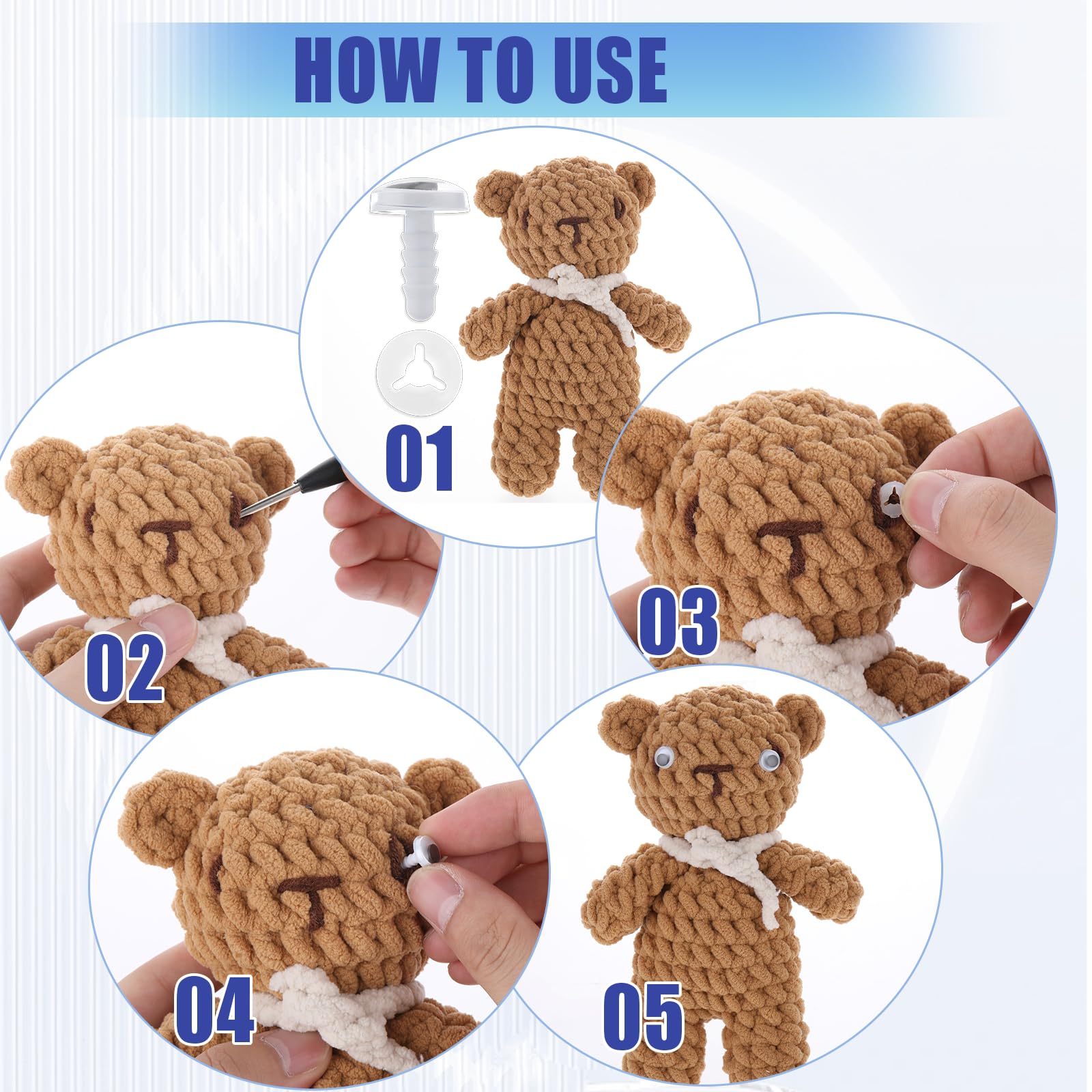 HOW TO USE

01

02

03

04

05