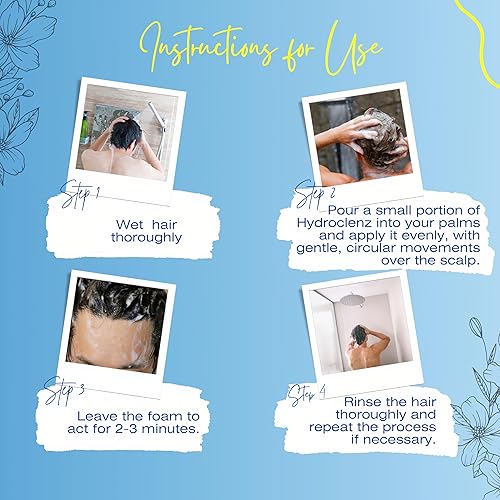 Instructions for Use

Step 1

Wet hair thoroughly

Step 2

Pour a small portion of Hydroclenz into your palms and apply it evenly, with gentle, circular movements over the scalp.

Step 3

Leave the foam to act for 2-3 minutes.

Step 4

Rinse the hair thoroughly and repeat the process if necessary.