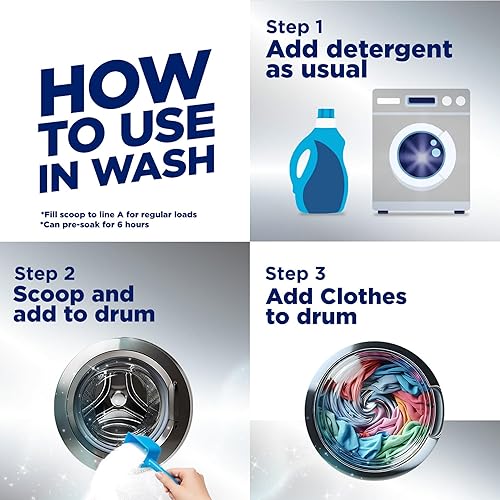 HOW TO USE IN WASH

*Fill scoop to line A for regular loads
*Can pre-soak for 6 hours

Step 1
Add detergent as usual

Step 2
Scoop and add to drum

Step 3
Add Clothes to drum