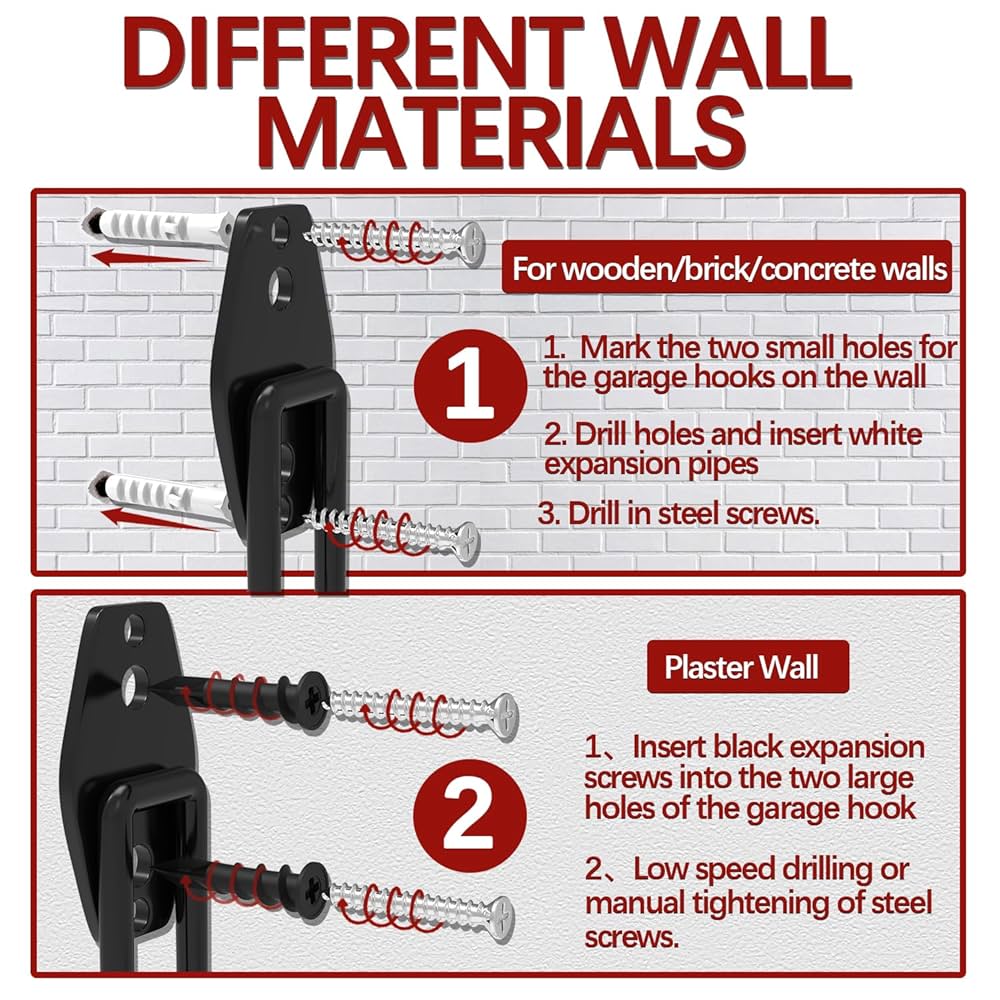 DIFFERENT WALL MATERIALS

For wooden/brick/concrete walls

1

1. Mark the two small holes for the garage hooks on the wall

2. Drill holes and insert white expansion pipes

3. Drill in steel screws.

Plaster Wall

2

1、Insert black expansion screws into the two large holes of the garage hook

2、Low speed drilling or manual tightening of steel screws.