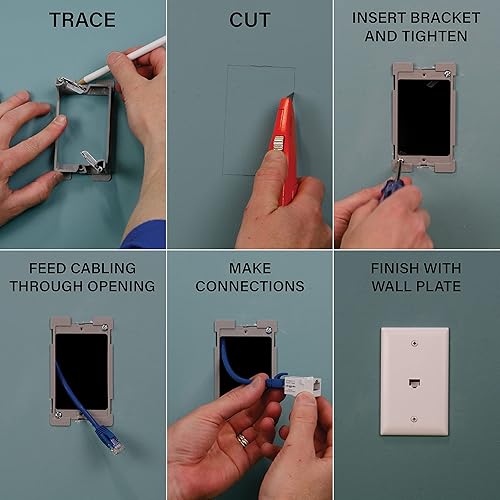 TRACE

CUT

INSERT BRACKET AND TIGHTEN

FEED CABLING THROUGH OPENING

MAKE CONNECTIONS

FINISH WITH WALL PLATE