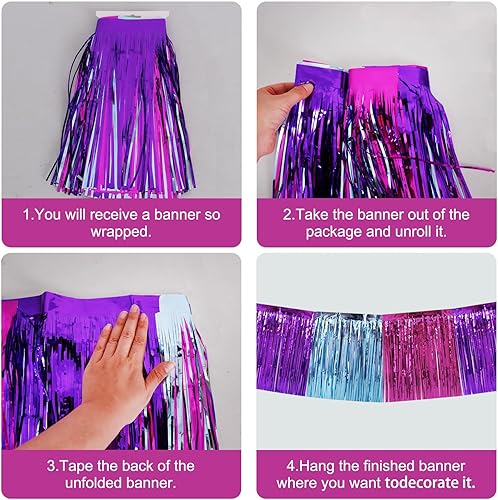 1.You will receive a banner so wrapped.

2.Take the banner out of the package and unroll it.

3.Tape the back of the unfolded banner.

4.Hang the finished banner where you want todecorate it.