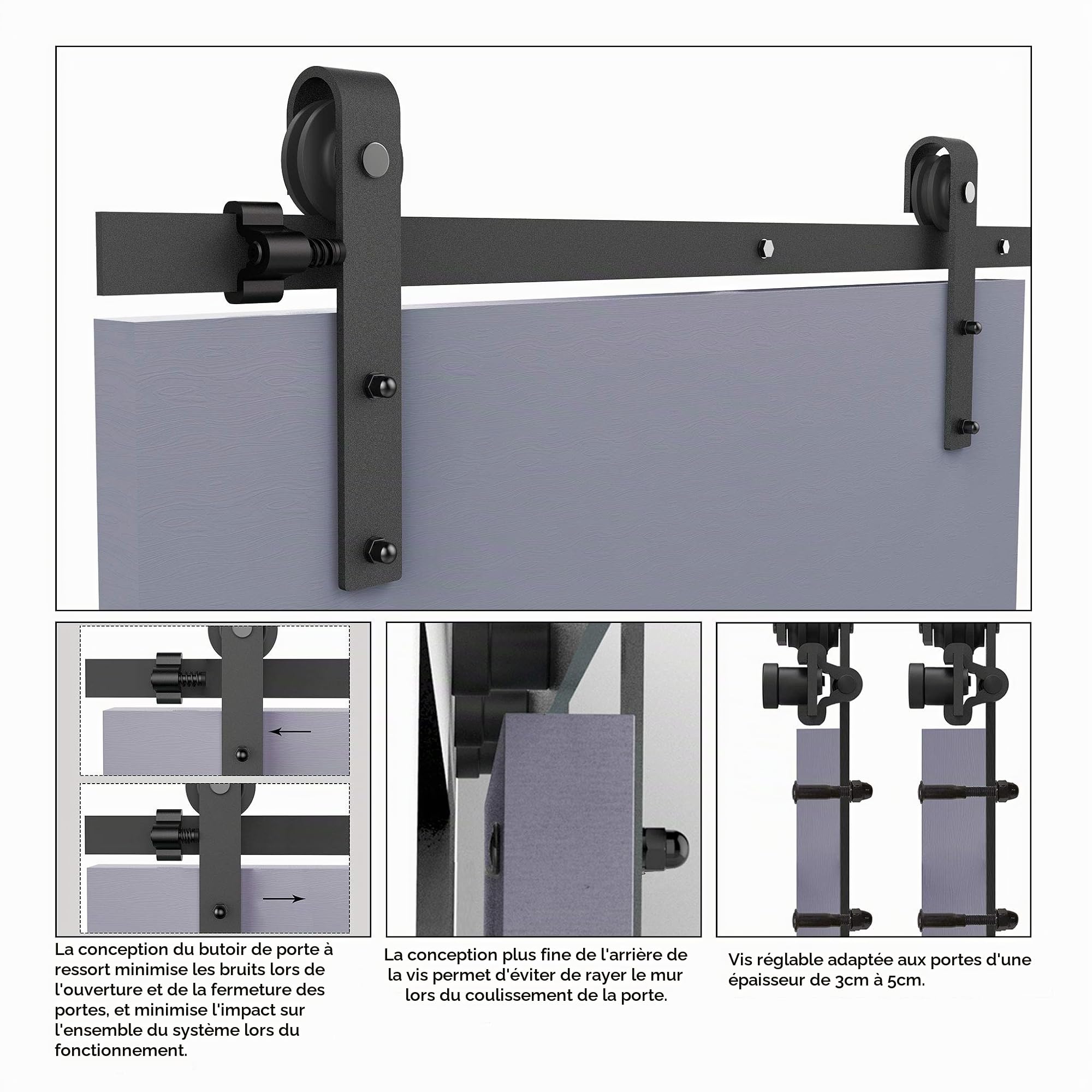 La conception du butoir de porte à ressort minimise les bruits lors de l'ouverture et de la fermeture des portes, et minimise l'impact sur l'ensemble du système lors du fonctionnement.

La conception plus fine de l'arrière de la vis permet d'éviter de rayer le mur lors du coulissement de la porte.

Vis réglable adaptée aux portes d'une épaisseur de 3cm à 5cm.