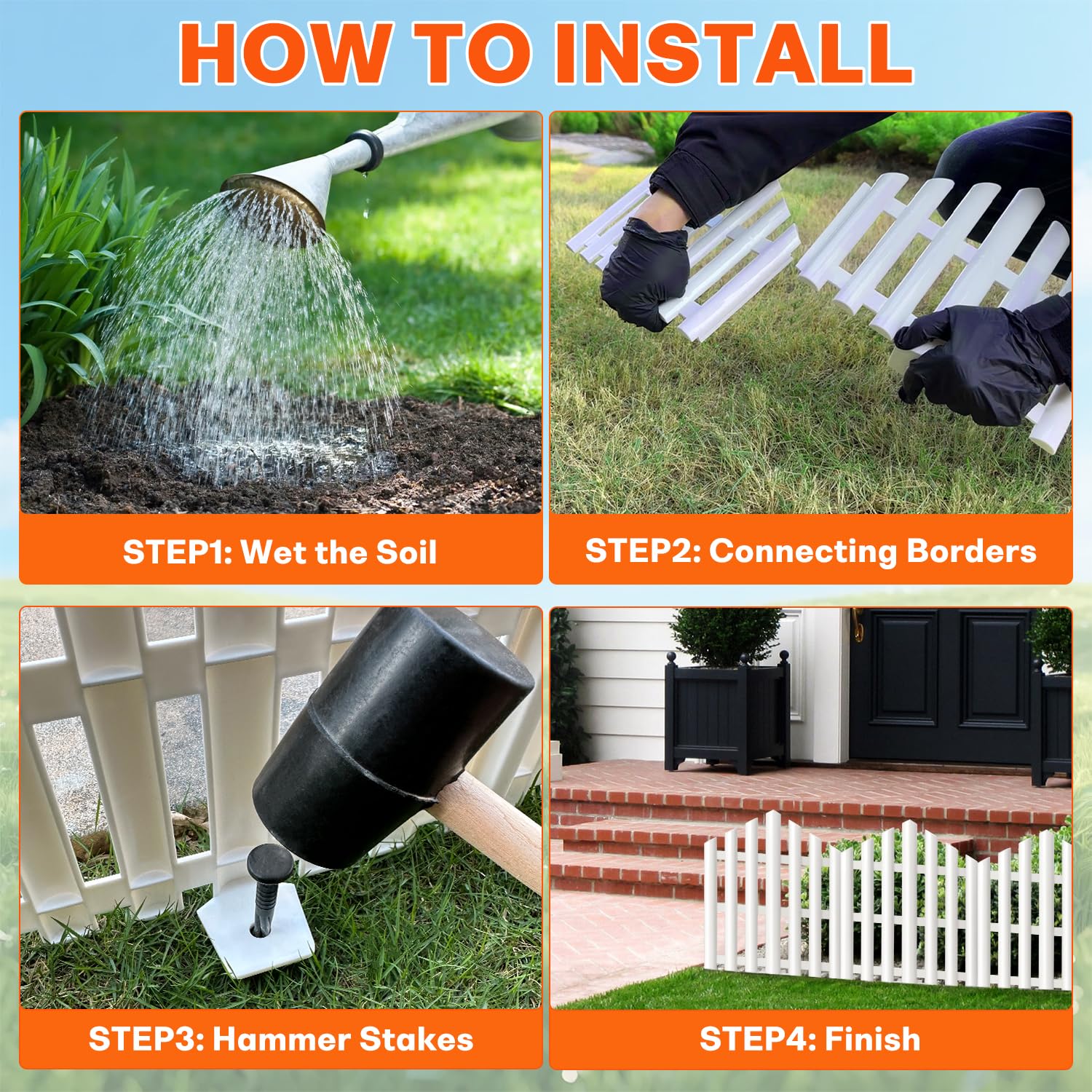 HOW TO INSTALL

STEP1: Wet the Soil

STEP2: Connecting Borders

STEP3: Hammer Stakes

STEP4: Finish