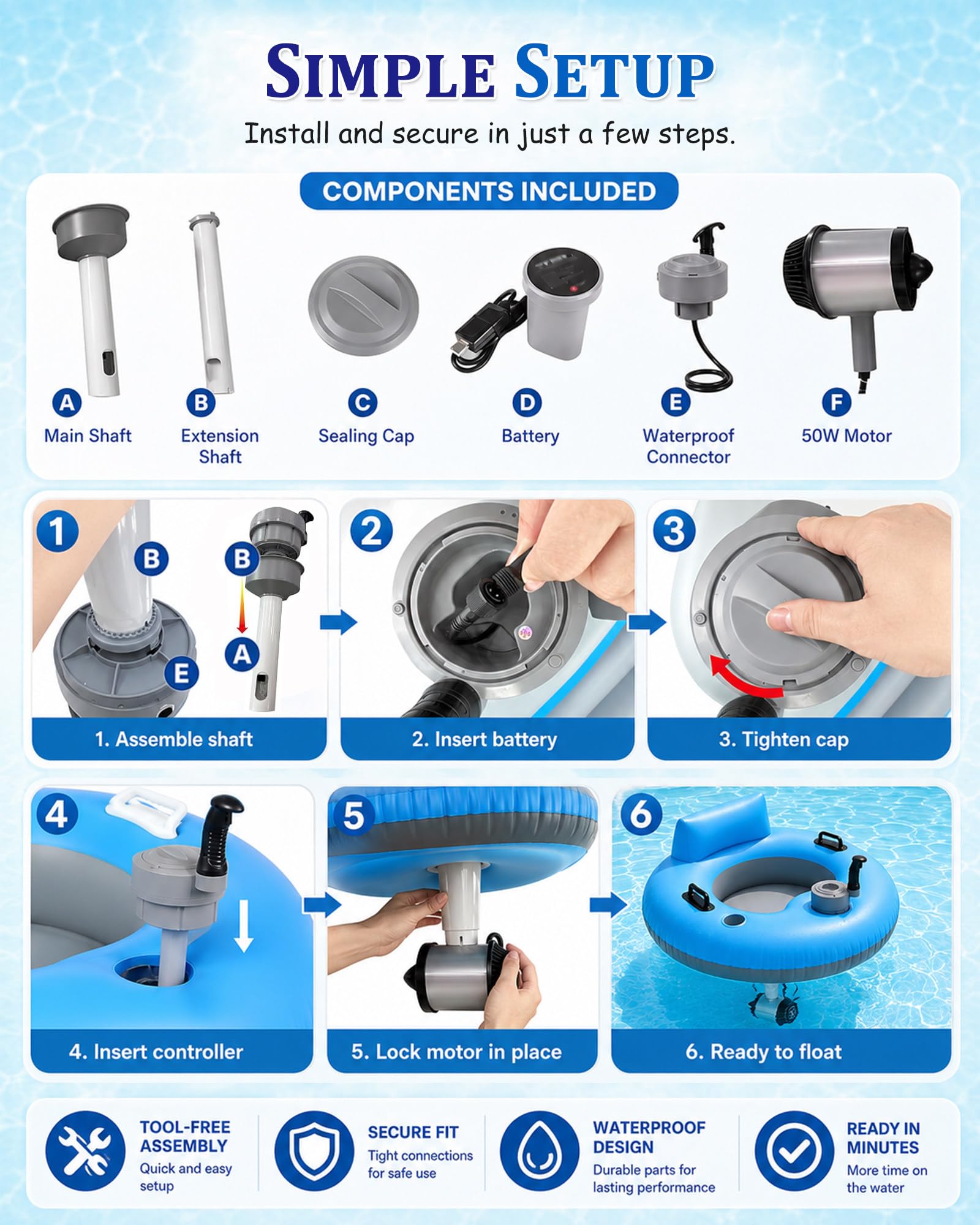 SIMPLE SETUP

Install and secure in just a few steps.

COMPONENTS INCLUDED

A Main Shaft

B Extension Shaft

C Sealing Cap

D Battery

E Waterproof Connector

F 50W Motor

1
B
B
A
E
1. Assemble shaft

2
2. Insert battery

3
3. Tighten cap

4
4. Insert controller

5
5. Lock motor in place

6
6. Ready to float

TOOL-FREE ASSEMBLY
Quick and easy setup

SECURE FIT
Tight connections for safe use

WATERPROOF DESIGN
Durable parts for lasting performance

READY IN MINUTES
More time on the water