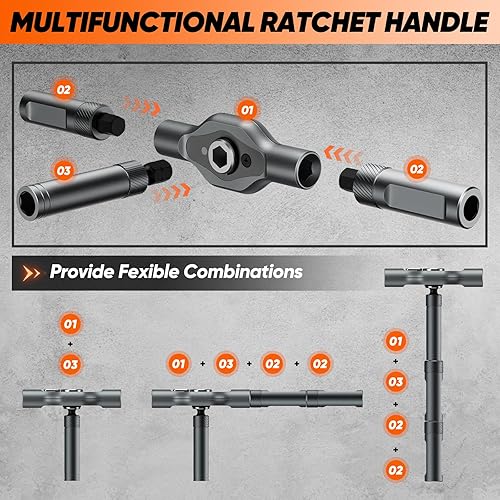 MULTIFUNCTIONAL RATCHET HANDLE

02

01

03

02

Provide Fexible Combinations

01
+
03

01 + 03 + 02 + 02

01
+
03
+
02
+
02