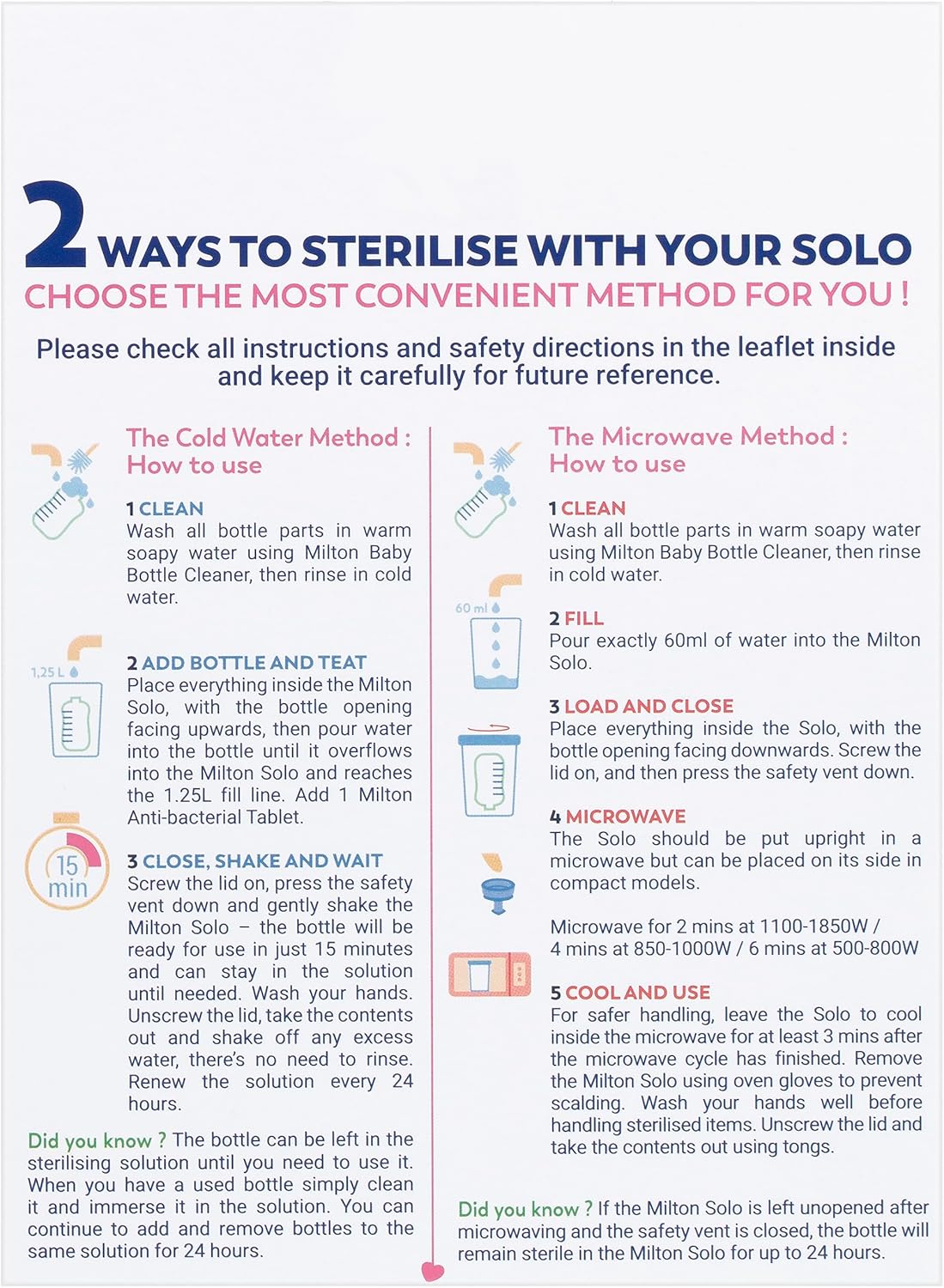 2 WAYS TO STERILISE WITH YOUR SOLO
CHOOSE THE MOST CONVENIENT METHOD FOR YOU !

Please check all instructions and safety directions in the leaflet inside and keep it carefully for future reference.

The Cold Water Method : How to use

1 CLEAN
Wash all bottle parts in warm soapy water using Milton Baby Bottle Cleaner, then rinse in cold water.

1,25 L

2 ADD BOTTLE AND TEAT
Place everything inside the Milton Solo, with the bottle opening facing upwards, then pour water into the bottle until it overflows into the Milton Solo and reaches the 1.25L fill line. Add 1 Milton Anti-bacterial Tablet.

15 min

3 CLOSE, SHAKE AND WAIT
Screw the lid on, press the safety vent down and gently shake the Milton Solo – the bottle will be ready for use in just 15 minutes and can stay in the solution until needed. Wash your hands. Unscrew the lid, take the contents out and shake off any excess water, there's no need to rinse. Renew the solution every 24 hours.

Did you know ? The bottle can be left in the sterilising solution until you need to use it. When you have a used bottle simply clean it and immerse it in the solution. You can continue to add and remove bottles to the same solution for 24 hours.

The Microwave Method : How to use

1 CLEAN
Wash all bottle parts in warm soapy water using Milton Baby Bottle Cleaner, then rinse in cold water.

60 ml

2 FILL
Pour exactly 60ml of water into the Milton Solo.

3 LOAD AND CLOSE
Place everything inside the Solo, with the bottle opening facing downwards. Screw the lid on, and then press the safety vent down.

4 MICROWAVE
The Solo should be put upright in a microwave but can be placed on its side in compact models.

Microwave for 2 mins at 1100-1850W / 4 mins at 850-1000W / 6 mins at 500-800W

5 COOL AND USE
For safer handling, leave the Solo to cool inside the microwave for at least 3 mins after the microwave cycle has finished. Remove the Milton Solo using oven gloves to prevent scalding. Wash your hands well before handling sterilised items. Unscrew the lid and take the contents out using tongs.

Did you know ? If the Milton Solo is left unopened after microwaving and the safety vent is closed, the bottle will remain sterile in the Milton Solo for up to 24 hours.