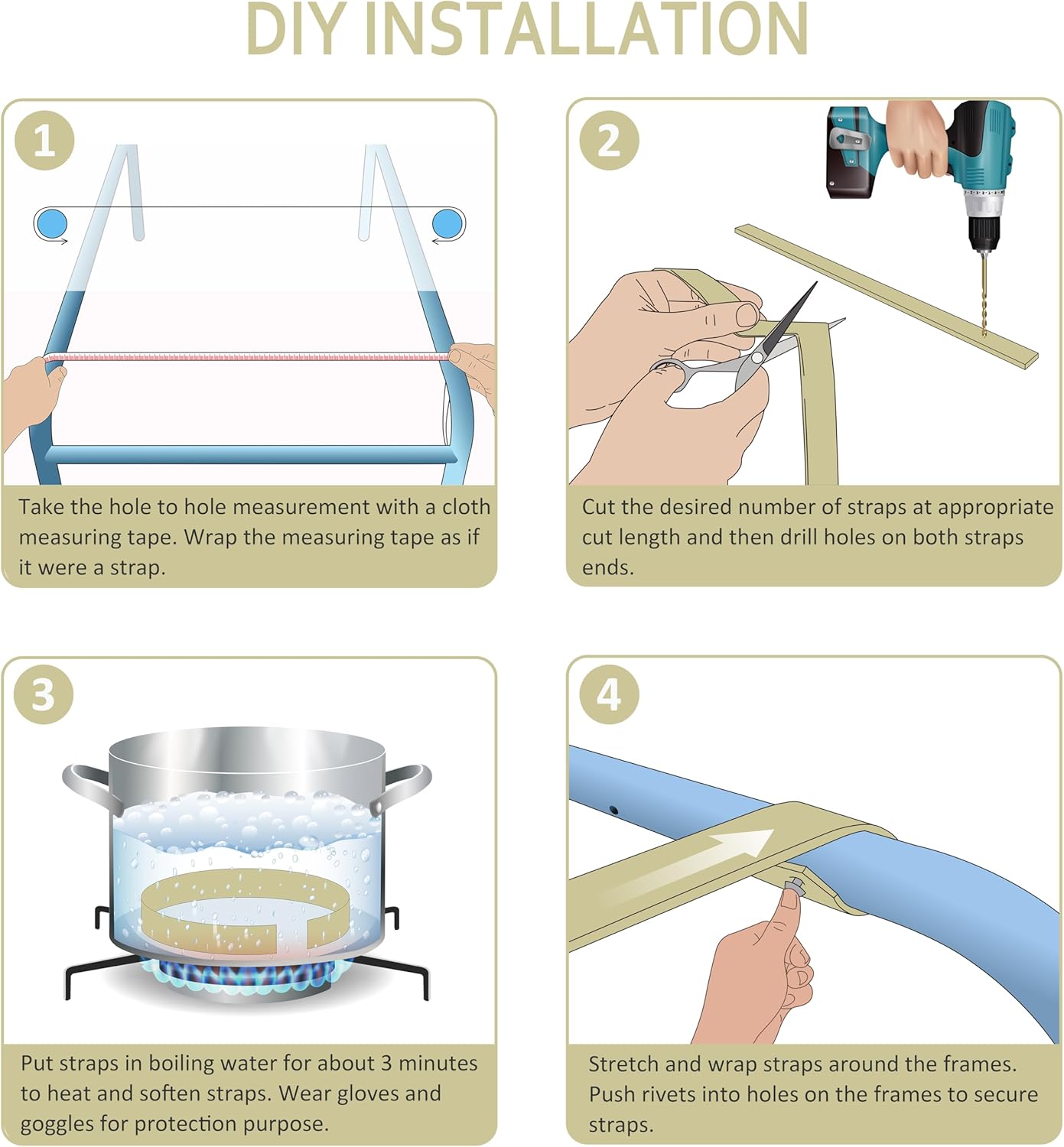 DIY INSTALLATION

1

Take the hole to hole measurement with a cloth measuring tape. Wrap the measuring tape as if it were a strap.

2

Cut the desired number of straps at appropriate cut length and then drill holes on both straps ends.

3

Put straps in boiling water for about 3 minutes to heat and soften straps. Wear gloves and goggles for protection purpose.

4

Stretch and wrap straps around the frames. Push rivets into holes on the frames to secure straps.