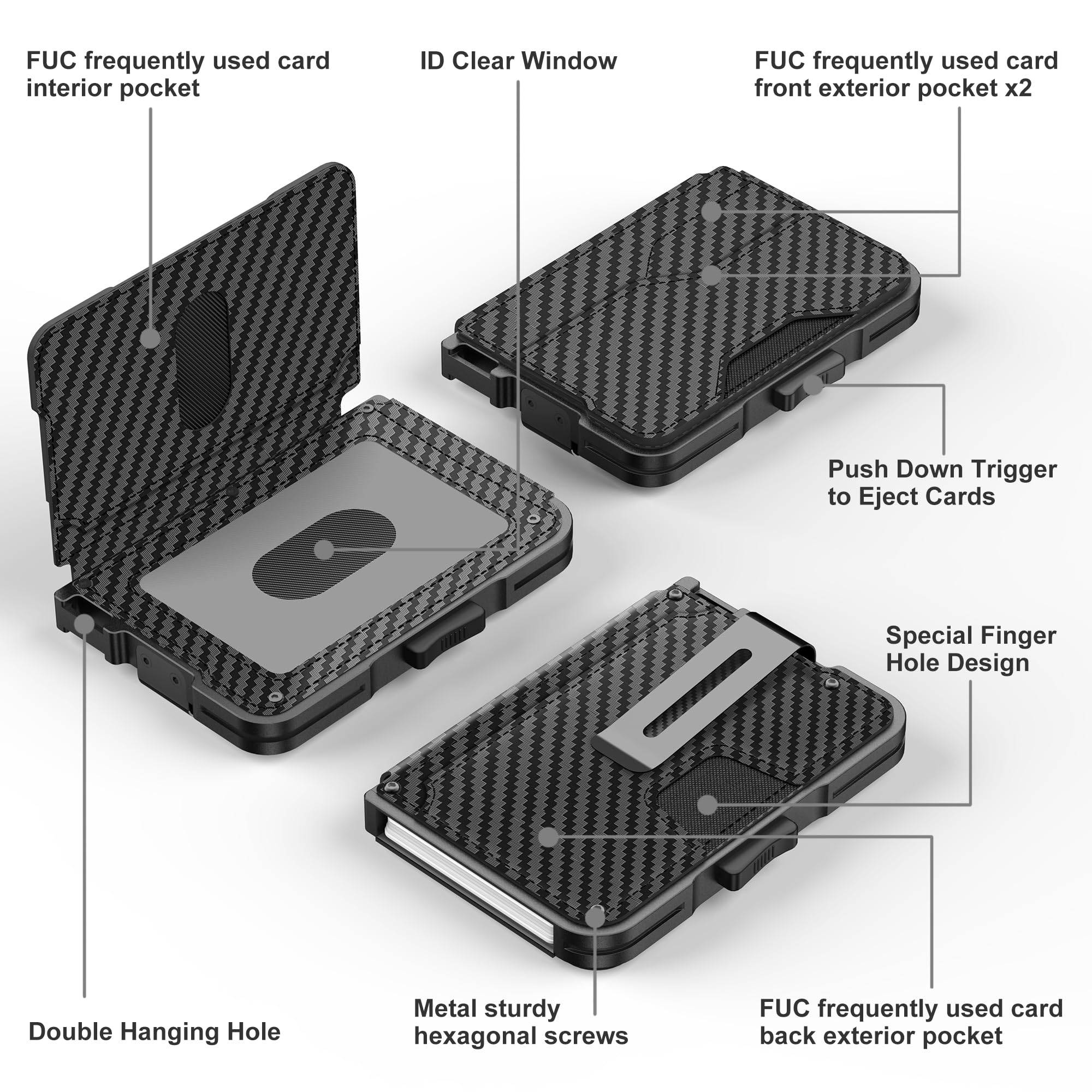 FUC frequently used card interior pocket

ID Clear Window

FUC frequently used card front exterior pocket x2

Push Down Trigger to Eject Cards

Special Finger Hole Design

Double Hanging Hole

Metal sturdy hexagonal screws

FUC frequently used card back exterior pocket