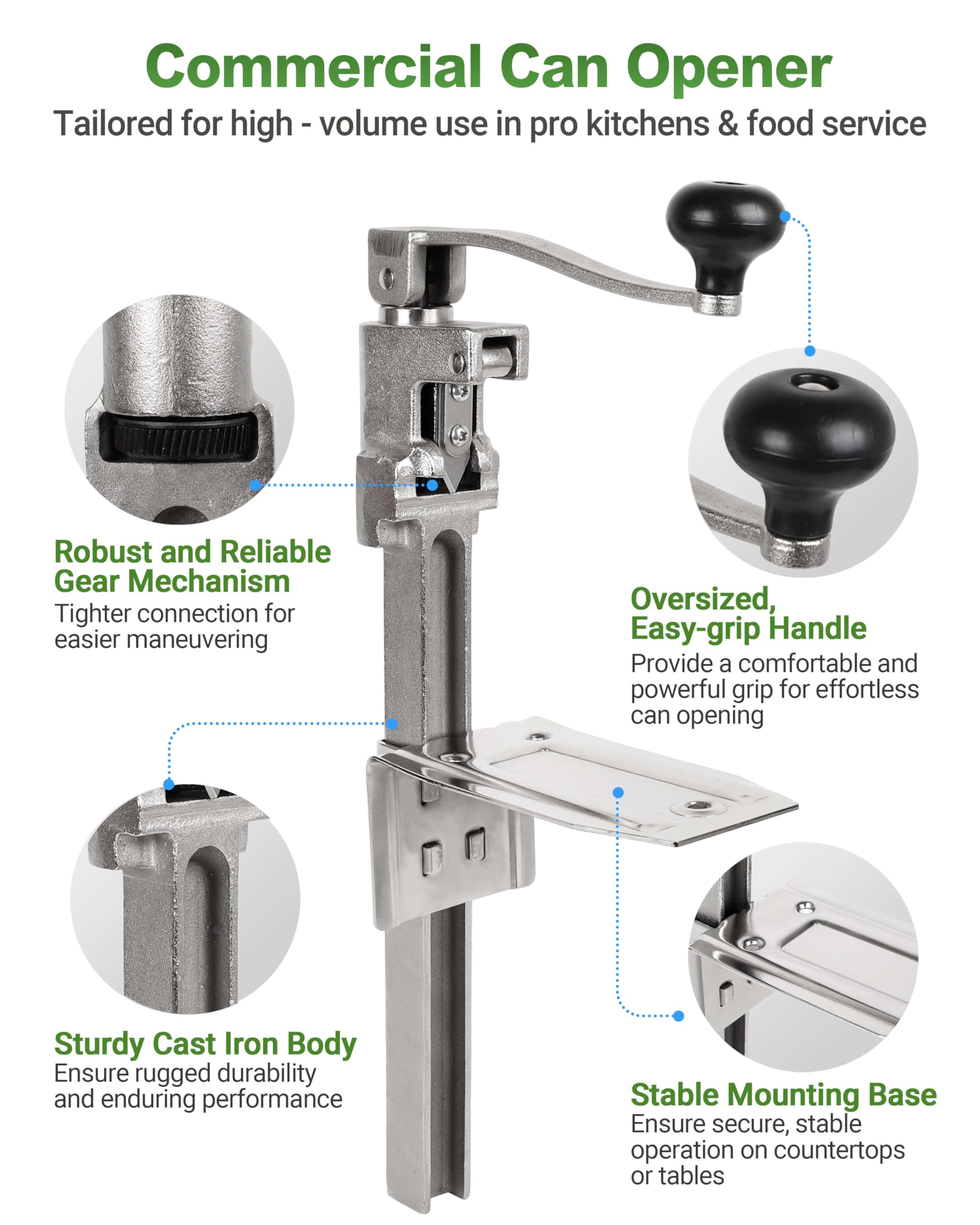 Commercial Can Opener

Tailored for high - volume use in pro kitchens & food service

Robust and Reliable Gear Mechanism

Tighter connection for easier maneuvering

Oversized, Easy-grip Handle

Provide a comfortable and powerful grip for effortless can opening

Sturdy Cast Iron Body

Ensure rugged durability and enduring performance

Stable Mounting Base

Ensure secure, stable operation on countertops or tables