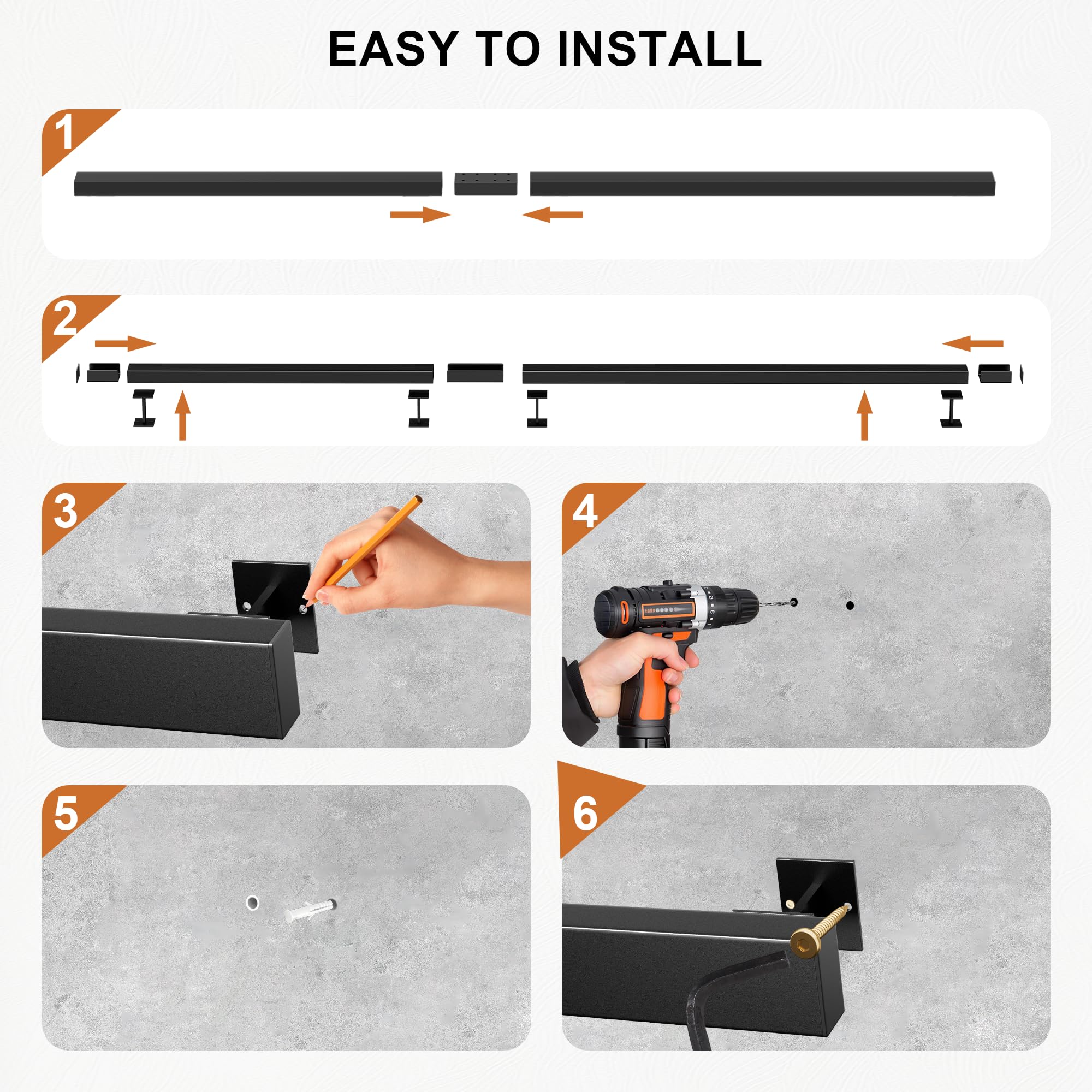 EASY TO INSTALL

1

2

3

4

5

6