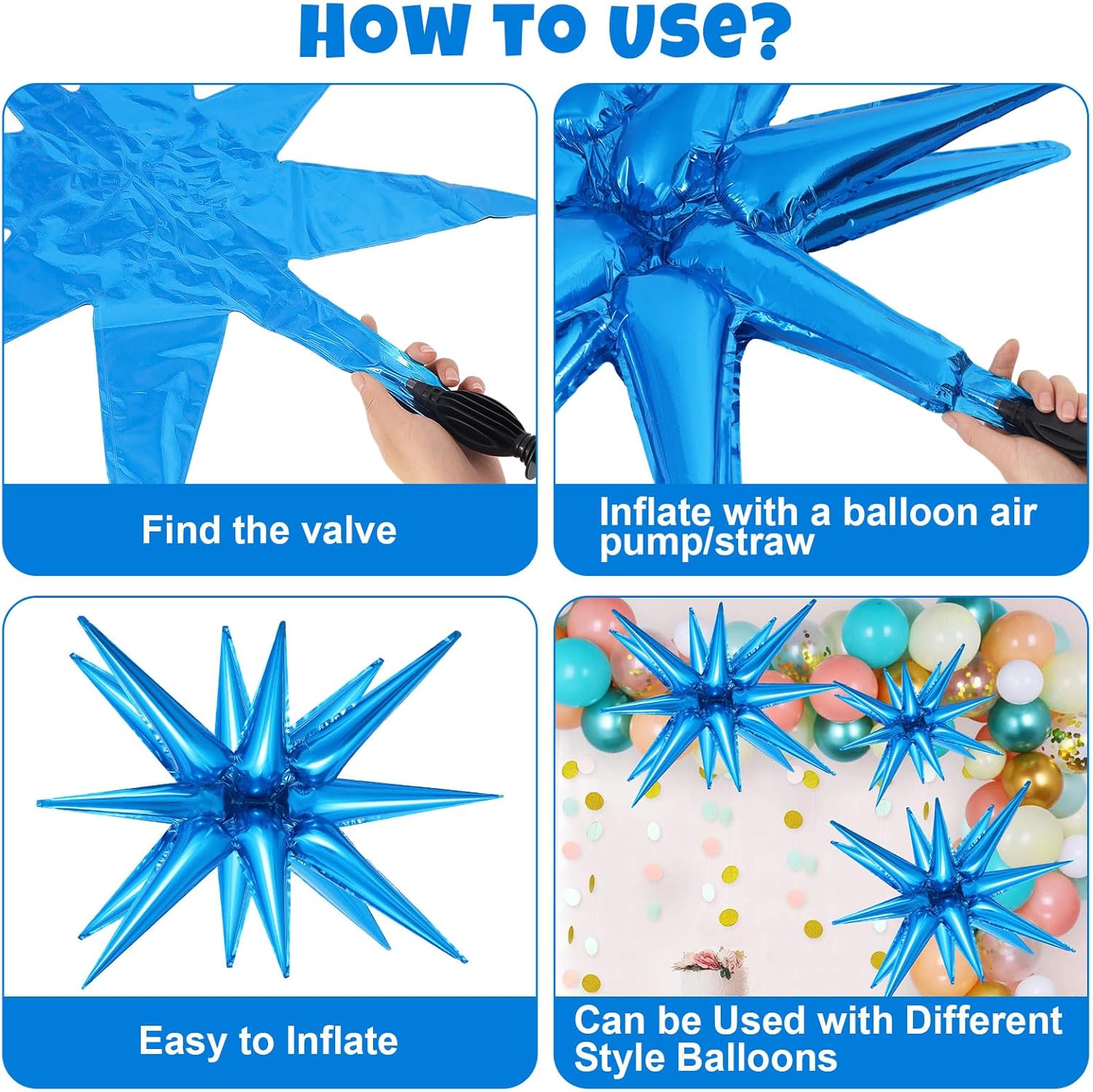 HOW TO USE?

Find the valve

Inflate with a balloon air pump/straw

Easy to Inflate

Can be Used with Different Style Balloons