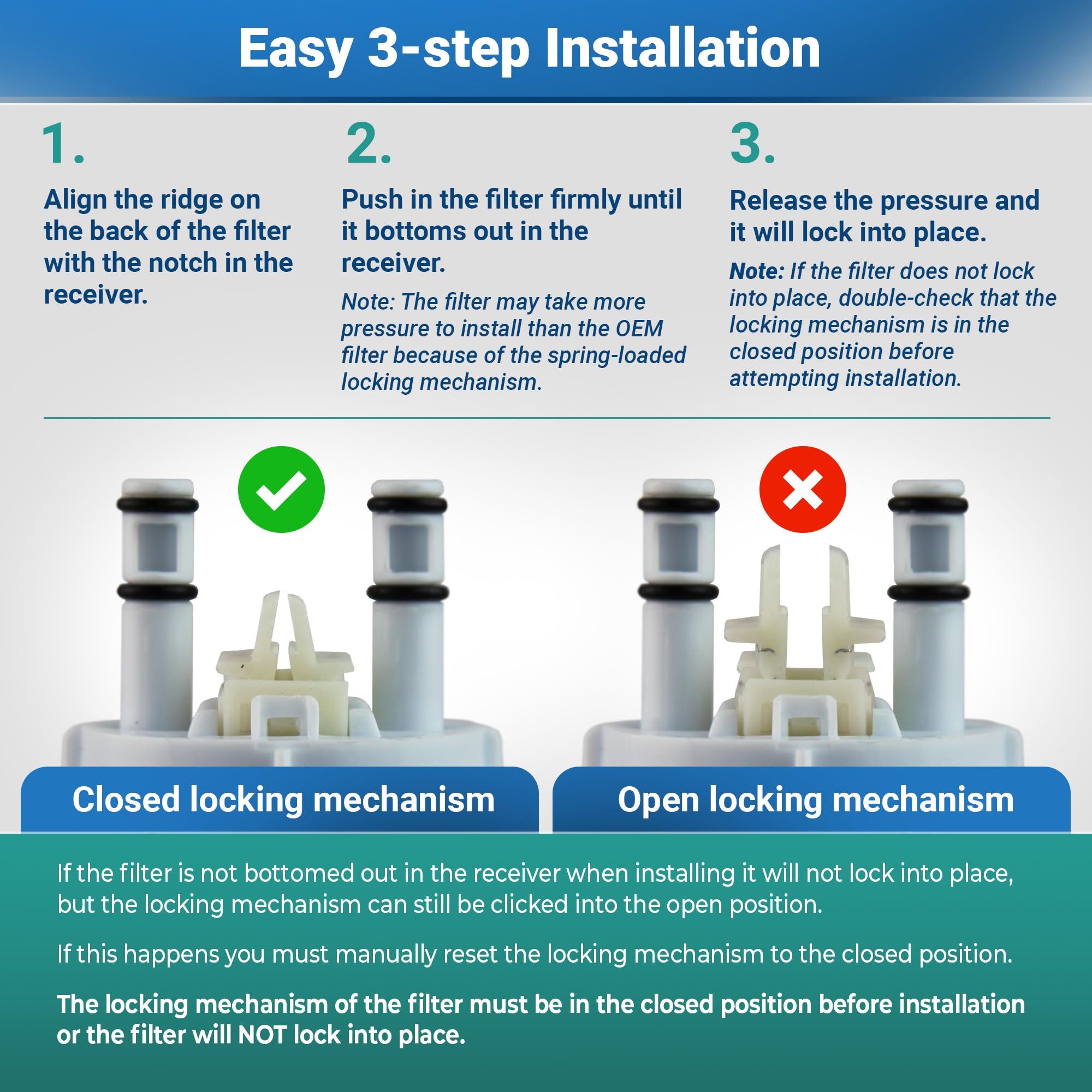 Easy 3-step Installation

1.

Align the ridge on the back of the filter with the notch in the receiver.

2.

Push in the filter firmly until it bottoms out in the receiver.

Note: The filter may take more pressure to install than the OEM filter because of the spring-loaded locking mechanism.

3.

Release the pressure and it will lock into place.

Note: If the filter does not lock into place, double-check that the locking mechanism is in the closed position before attempting installation.

Closed locking mechanism

Open locking mechanism

If the filter is not bottomed out in the receiver when installing it will not lock into place, but the locking mechanism can still be clicked into the open position.

If this happens you must manually reset the locking mechanism to the closed position.

The locking mechanism of the filter must be in the closed position before installation or the filter will NOT lock into place.