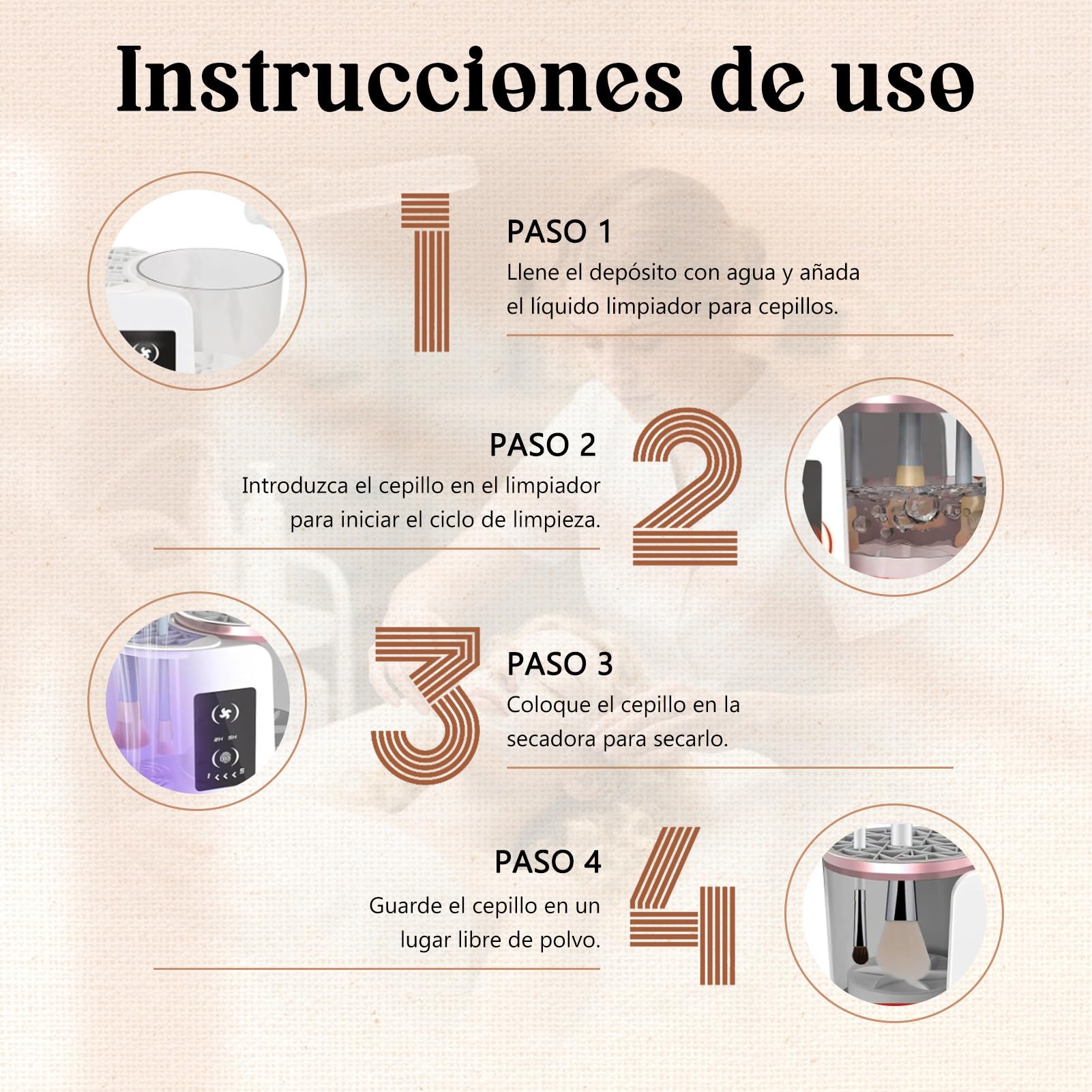 Instrucciones de uso

1

PASO 1
Llene el depósito con agua y añada el líquido limpiador para cepillos.

PASO 2
Introduzca el cepillo en el limpiador para iniciar el ciclo de limpieza.

2

3

PASO 3
Coloque el cepillo en la secadora para secarlo.

2H 5H

PASO 4
Guarde el cepillo en un lugar libre de polvo.

4