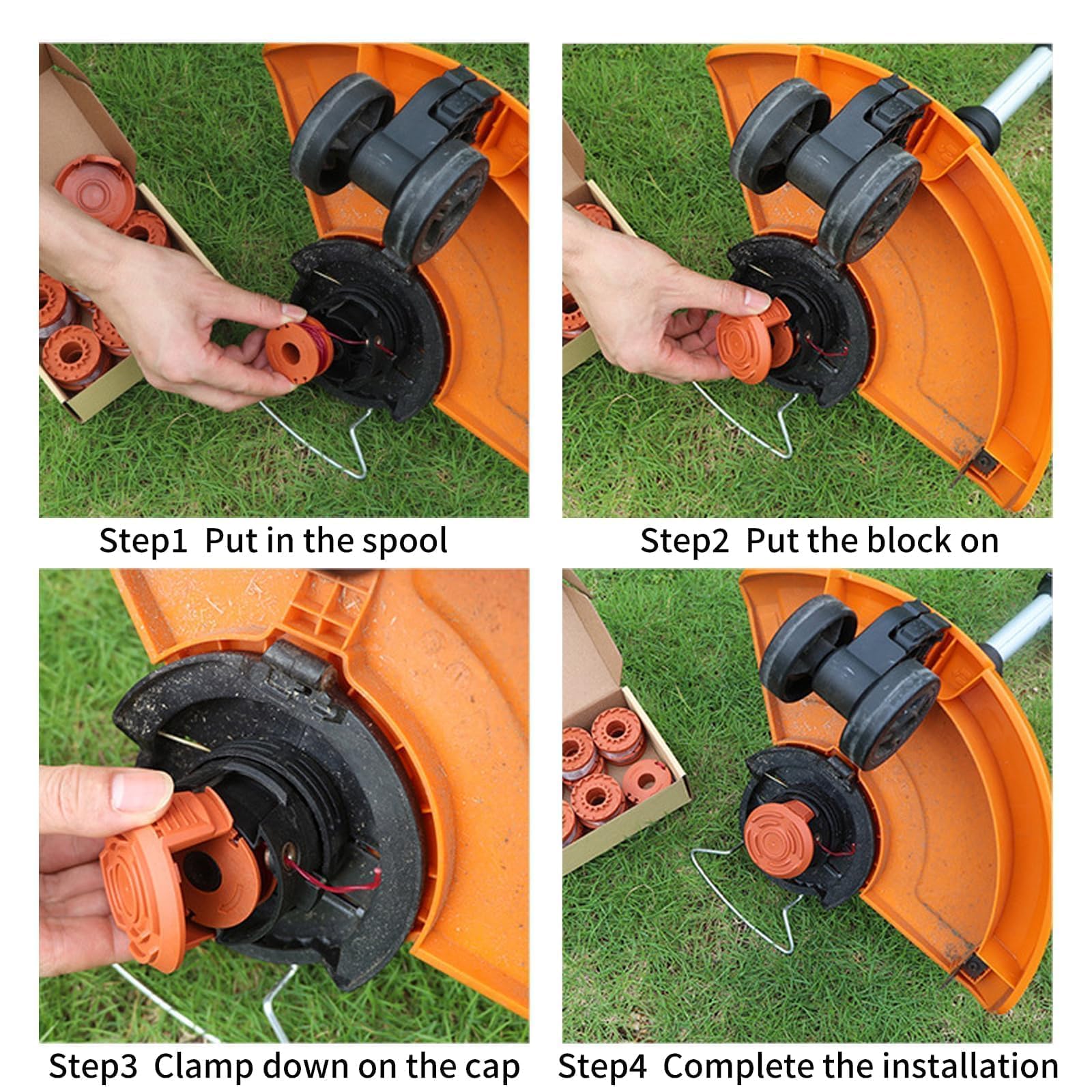 Step1 Put in the spool

Step2 Put the block on

Step3 Clamp down on the cap

Step4 Complete the installation