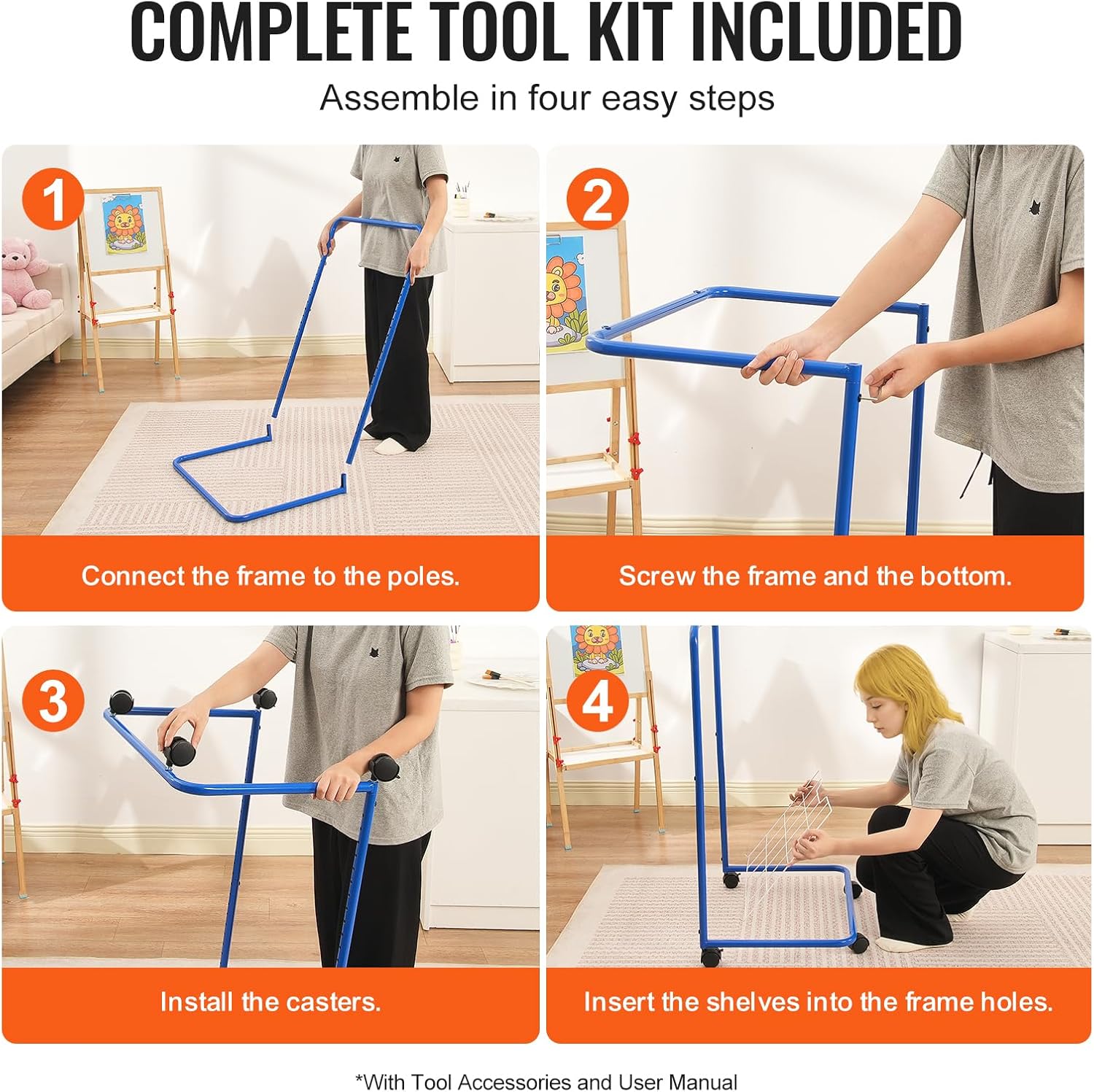 COMPLETE TOOL KIT INCLUDED

Assemble in four easy steps

1

Connect the frame to the poles.

2

Screw the frame and the bottom.

3

Install the casters.

4

Insert the shelves into the frame holes.

*With Tool Accessories and User Manual