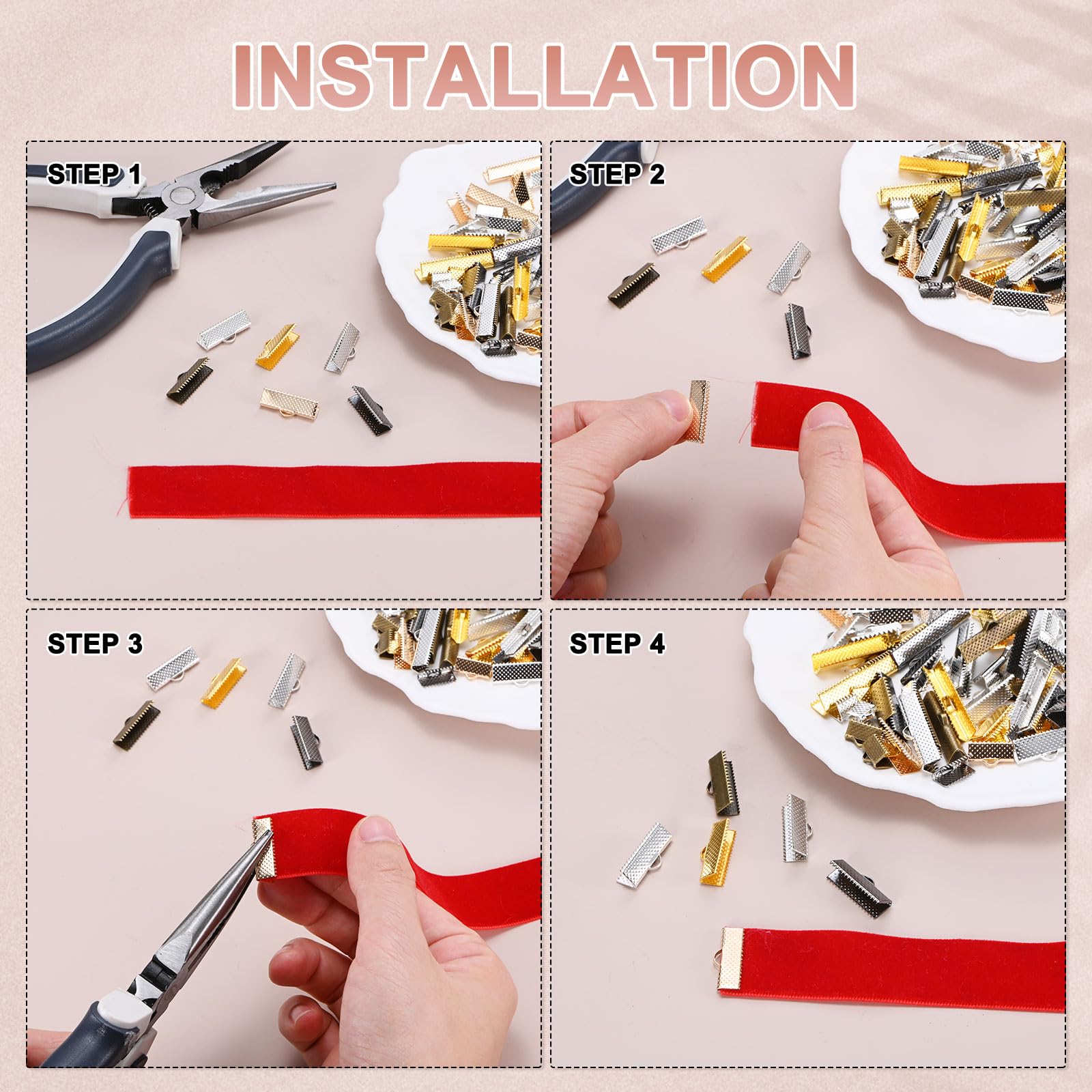 INSTALLATION

STEP 1

STEP 2

STEP 3

STEP 4