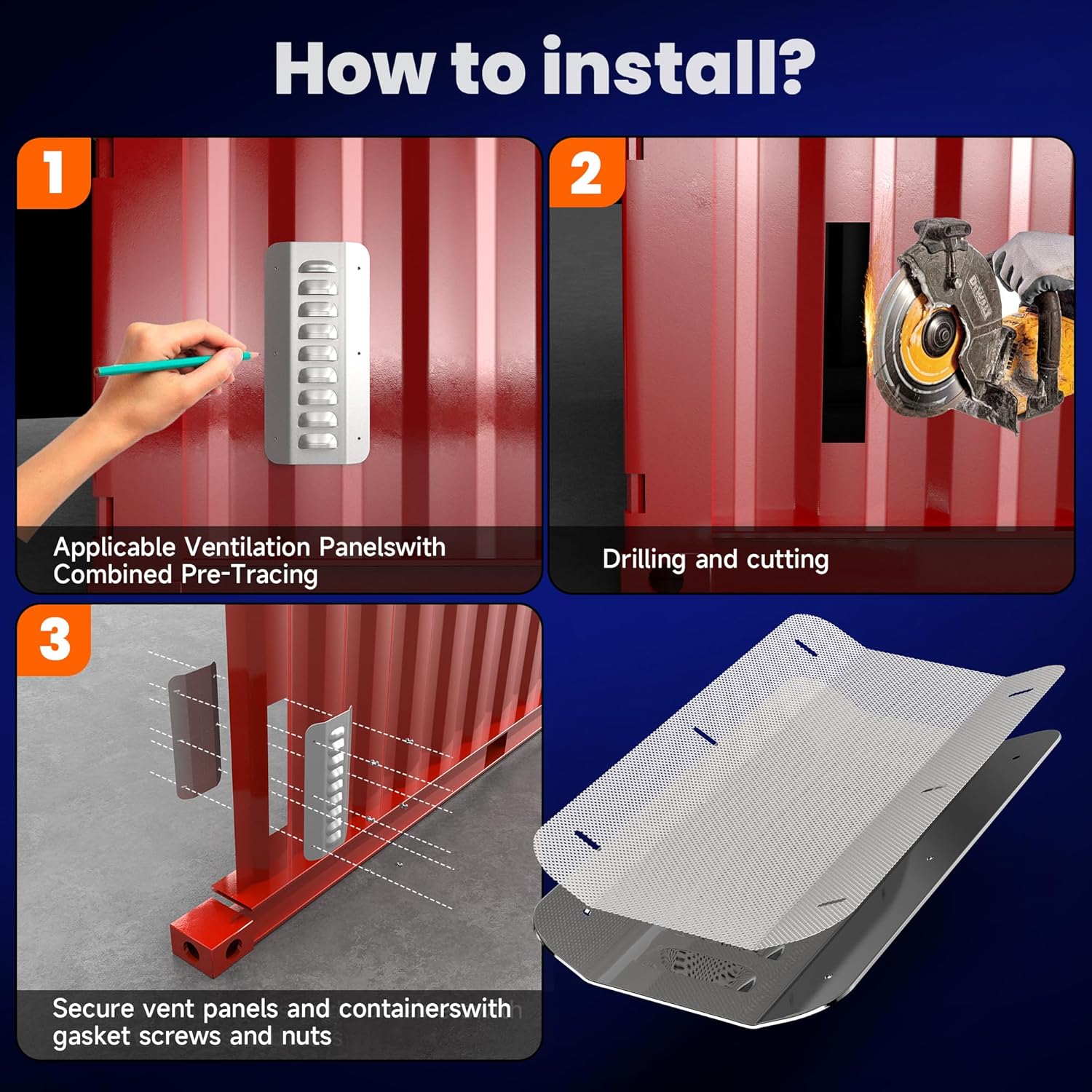 How to install?

1

Applicable Ventilation Panelswith Combined Pre-Tracing

2

Drilling and cutting

3

Secure vent panels and containerswith gasket screws and nuts