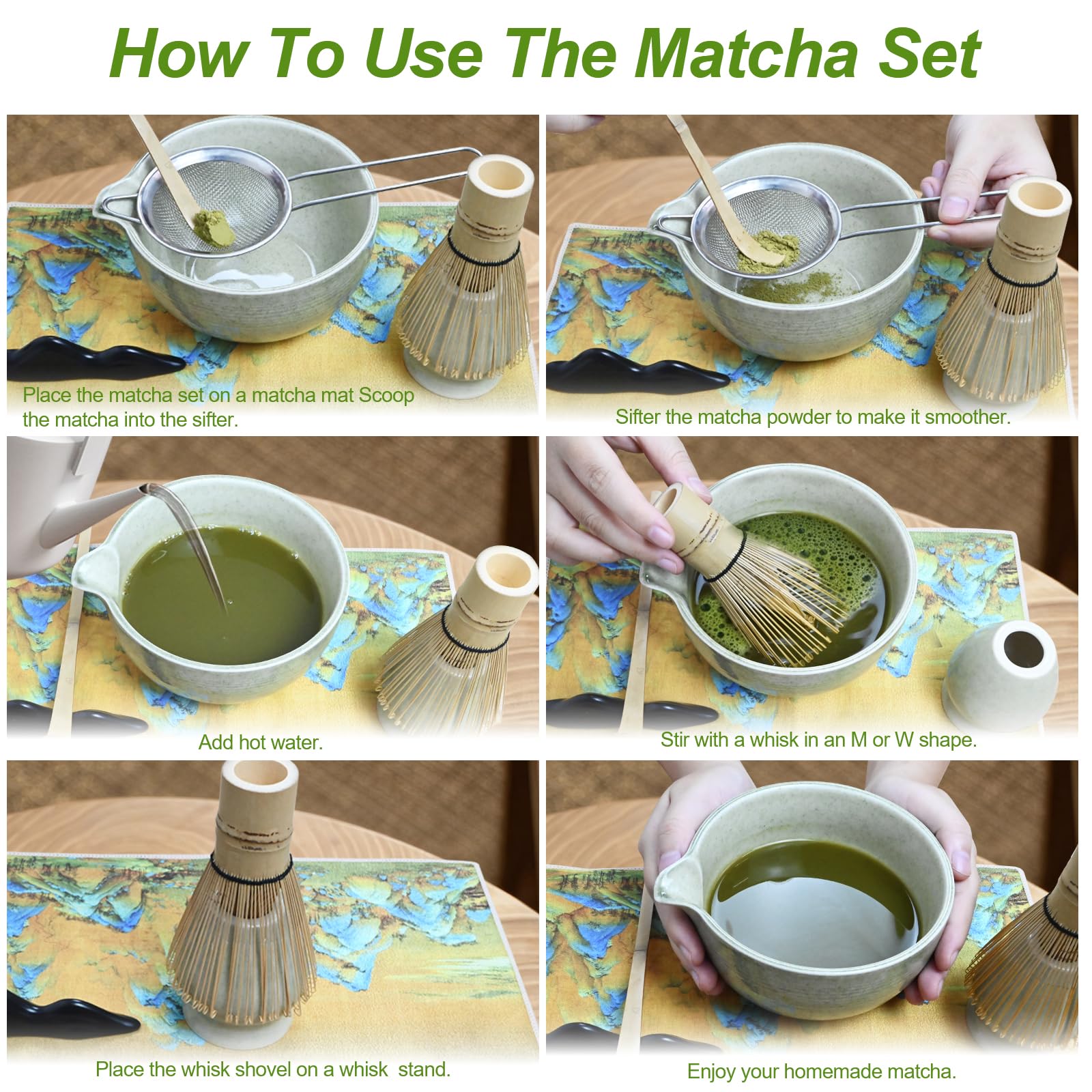 How To Use The Matcha Set

Place the matcha set on a matcha mat Scoop the matcha into the sifter.

Sifter the matcha powder to make it smoother.

Add hot water.

Stir with a whisk in an M or W shape.

Place the whisk shovel on a whisk stand.

Enjoy your homemade matcha.