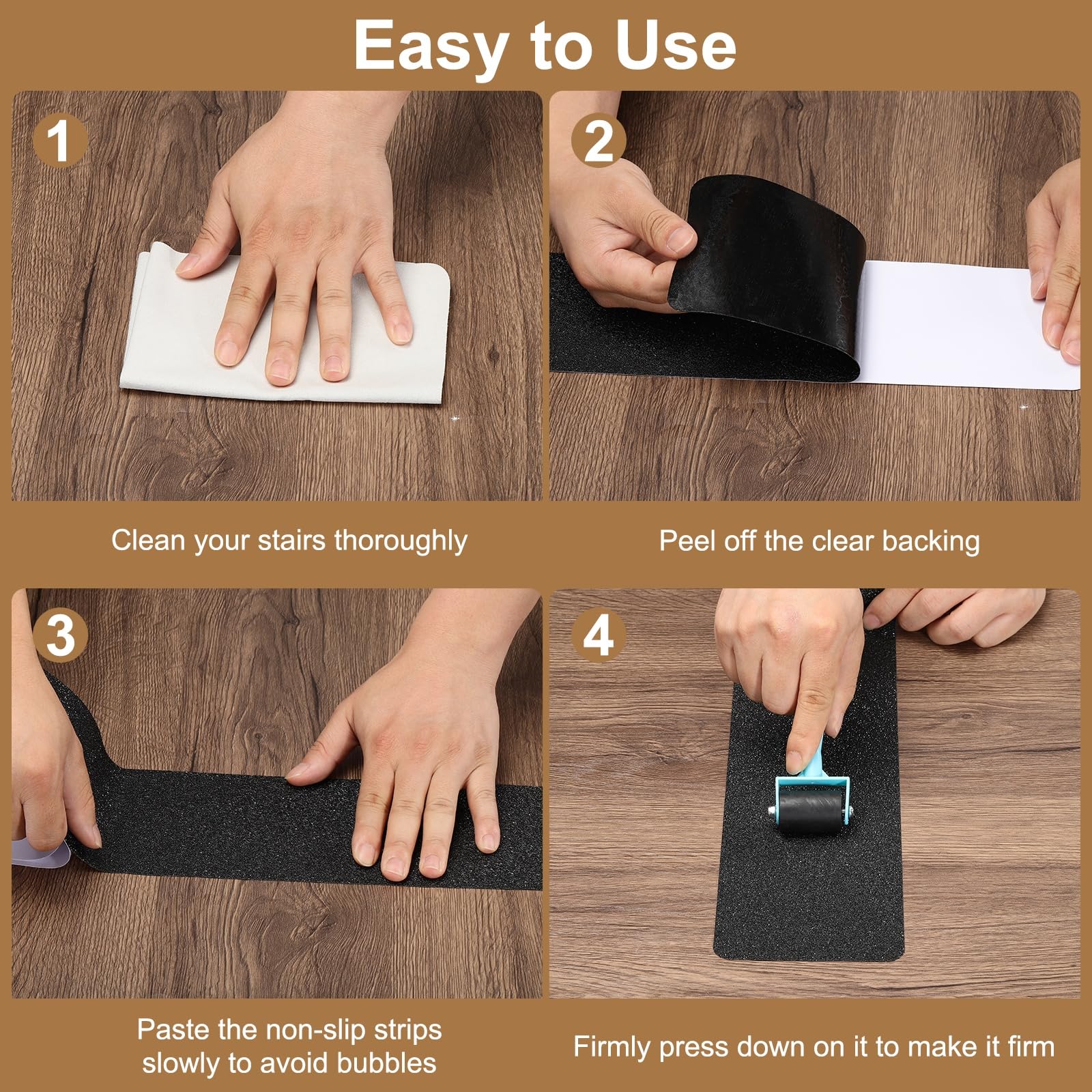 Easy to Use

1

Clean your stairs thoroughly

2

Peel off the clear backing

3

Paste the non-slip strips slowly to avoid bubbles

4

Firmly press down on it to make it firm