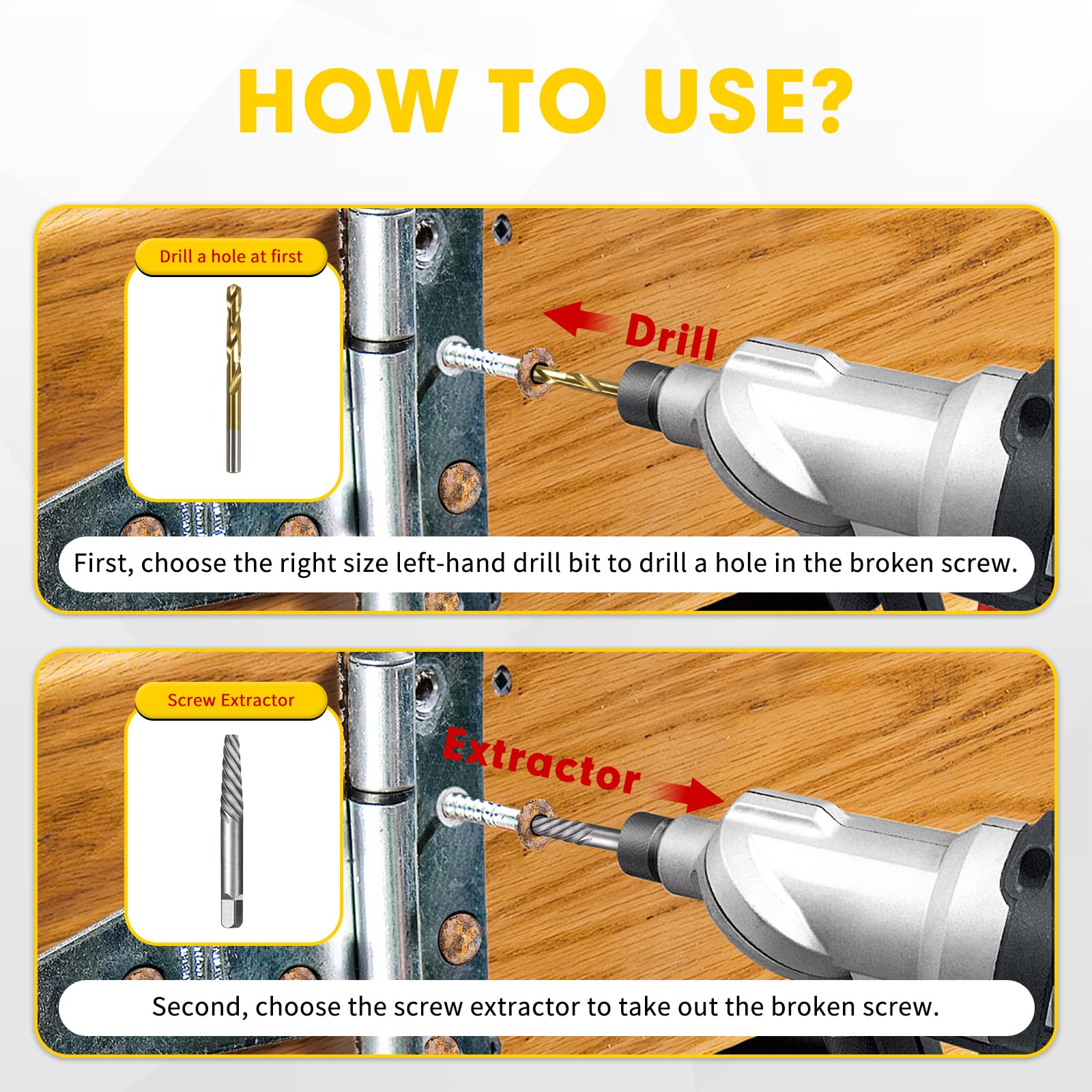 HOW TO USE?

Drill a hole at first

Drill

First, choose the right size left-hand drill bit to drill a hole in the broken screw.

Screw Extractor

Extractor

Second, choose the screw extractor to take out the broken screw.